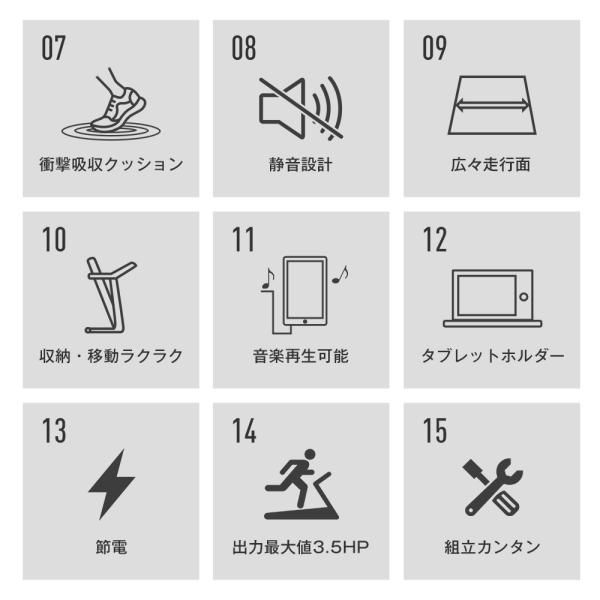 07
衝撃吸収クッション

08
静音設計

09
広々走行面

10
収納・移動ラクラク

11
音楽再生可能

12
タブレットホルダー

13
節電

14
出力最大値3.5HP

15
組立カンタン