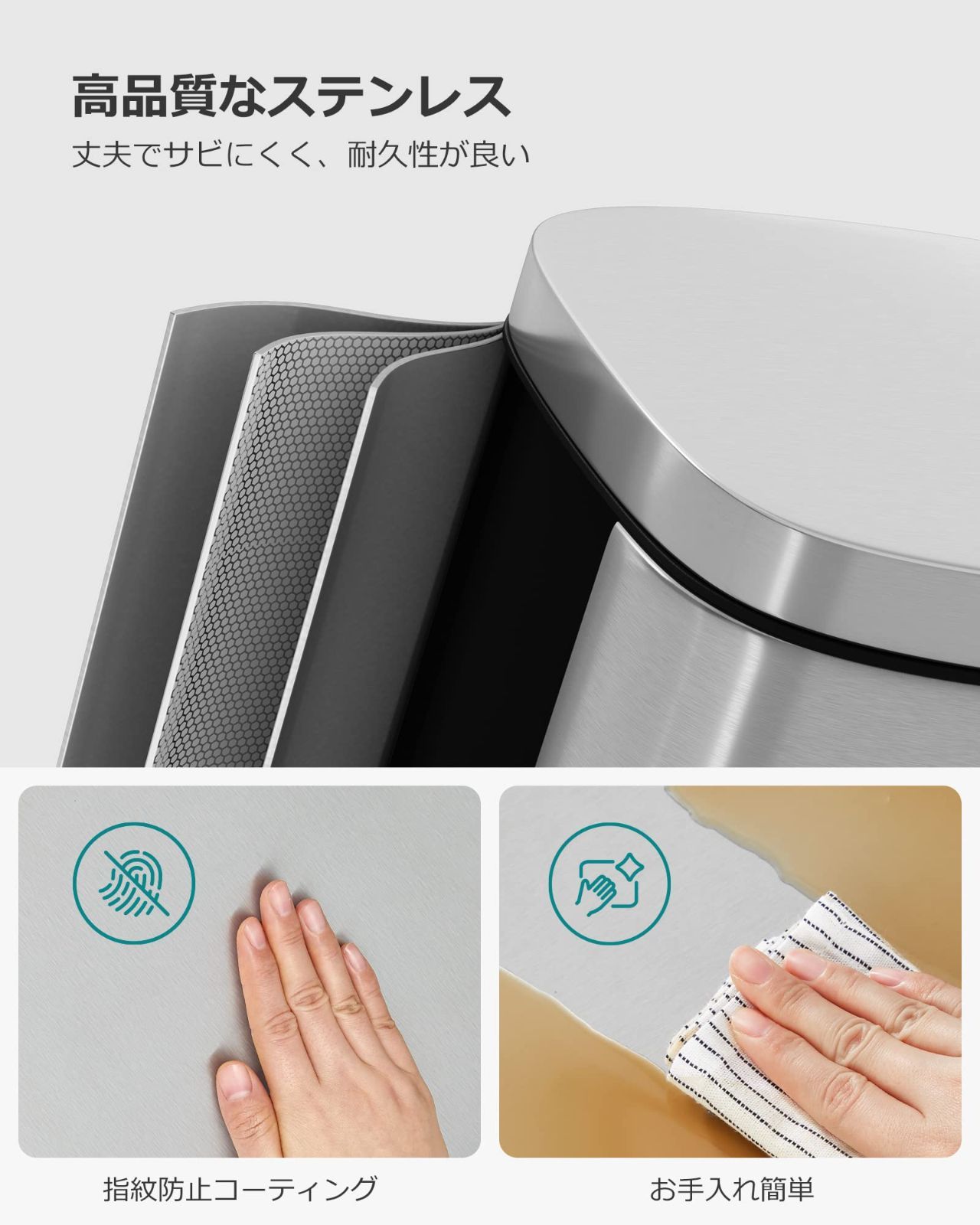 高品質なステンレス

丈夫でサビにくく、耐久性が良い

指紋防止コーティング

お手入れ簡単