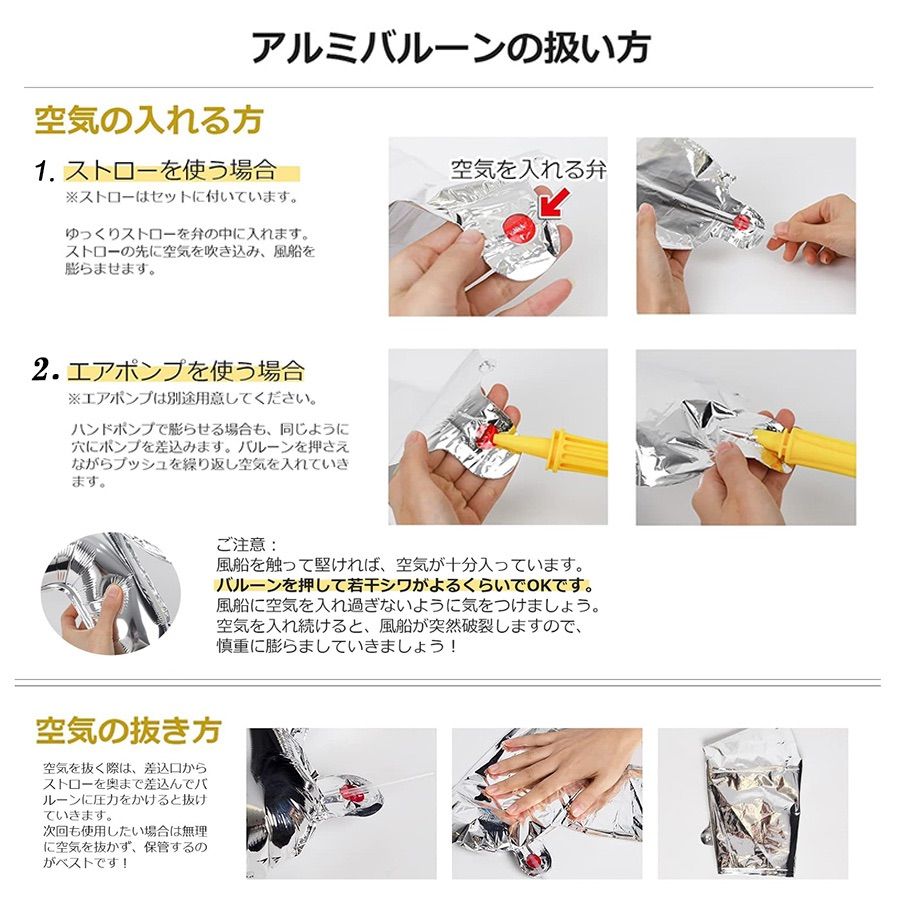 アルミバルーンの扱い方

空気の入れる方

1. ストローを使う場合
※ストローはセットに付いています。

ゆっくりストローを弁の中に入れます。ストローの先に空気を吹き込み、風船を膨らませます。

空気を入れる弁

2. エアポンプを使う場合
※エアポンプは別途用意してください。

ハンドポンプで膨らせる場合も、同じように穴にポンプを差込みます。バルーンを押さえながらプッシュを繰り返し空気を入れていきます。

ご注意：
風船を触って堅ければ、空気が十分入っています。
バルーンを押して若干シワがよるくらいでOKです。
風船に空気を入れ過ぎないように気をつけましょう。
空気を入れ続けると、風船が突然破裂しますので、慎重に膨らましていきましょう！

空気の抜き方

空気を抜く際は、差込口からストローを奥まで差込んでバルーンに圧力をかけると抜けていきます。
次回も使用したい場合は無理に空気を抜かず、保管するのがベストです！