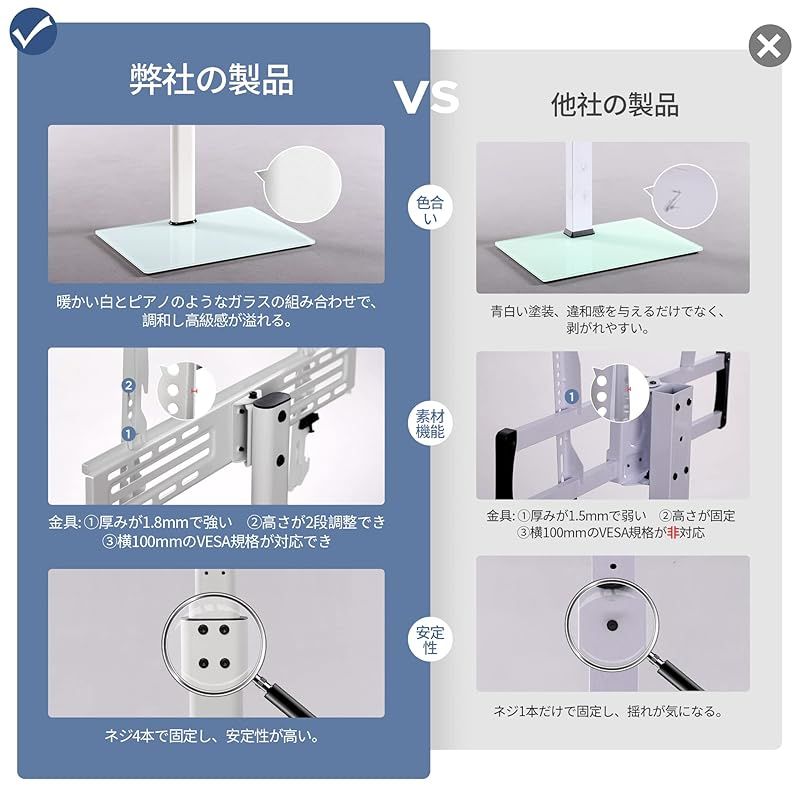 弊社の製品

VS

他社の製品

色合い

暖かい白とピアノのようなガラスの組み合わせで、調和し高級感が溢れる。

青白い塗装、違和感を与えるだけでなく、剥がれやすい。

素材機能

②
①

金具: ①厚みが1.8mmで強い　②高さが2段調整でき　③横100mmのVESA規格が対応でき

①

金具: ①厚みが1.5mmで弱い　②高さが固定　③横100mmのVESA規格が非対応

安定性

ネジ4本で固定し、安定性が高い。

ネジ1本だけで固定し、揺れが気になる。