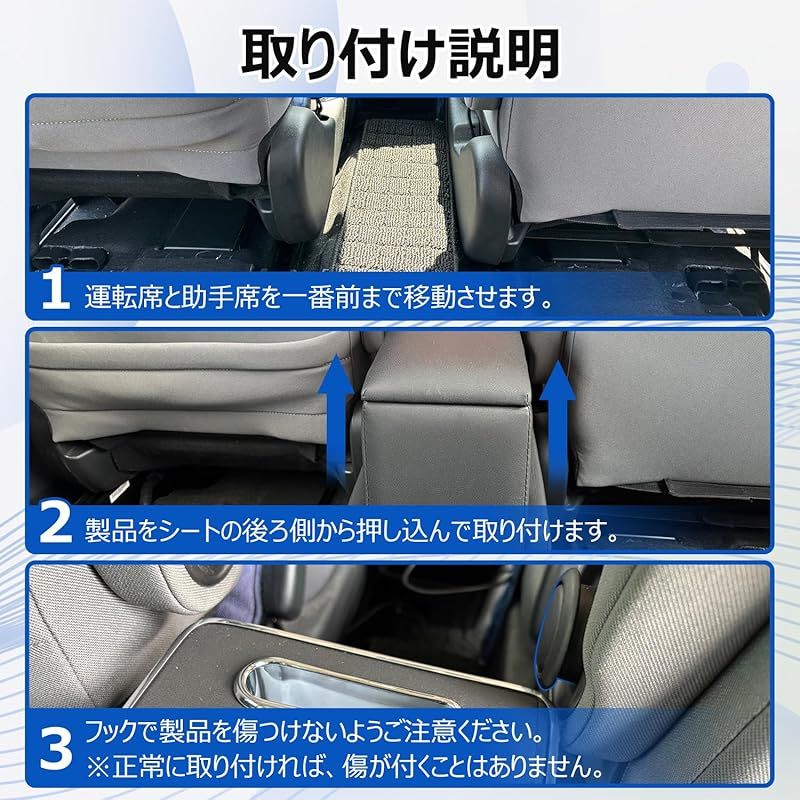 取り付け説明

1 運転席と助手席を一番前まで移動させます。

2 製品をシートの後ろ側から押し込んで取り付けます。

3 フックで製品を傷つけないようご注意ください。
※正常に取り付ければ、傷が付くことはありません。