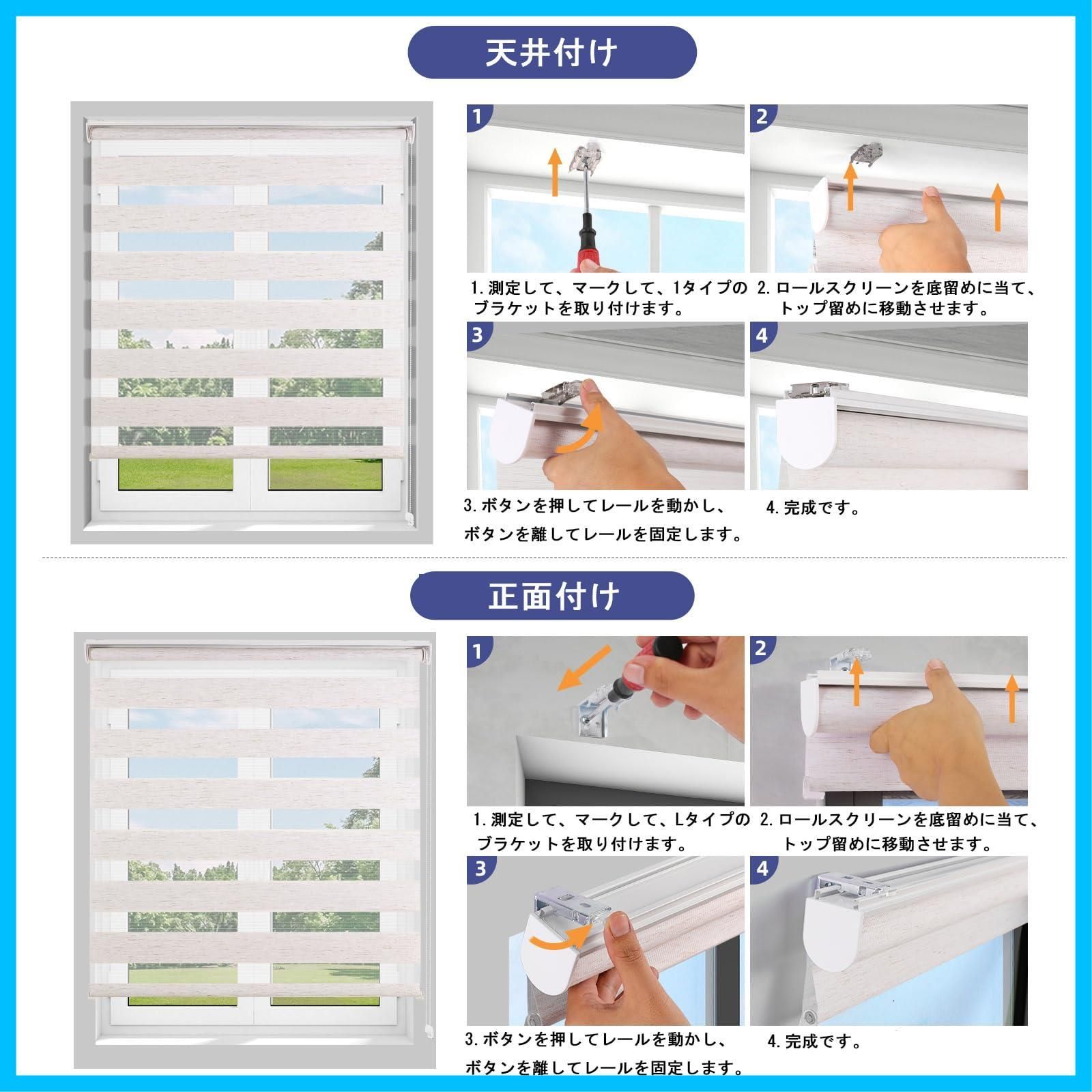 天井付け

1

2

1. 測定して、マークして、1タイプのブラケットを取り付けます。

2. ロールスクリーンを底留めに当て、トップ留めに移動させます。

3

4

3. ボタンを押してレールを動かし、ボタンを離してレールを固定します。

4. 完成です。

正面付け

1

2

1. 測定して、マークして、Lタイプのブラケットを取り付けます。

2. ロールスクリーンを底留めに当て、トップ留めに移動させます。

3

4

3. ボタンを押してレールを動かし、ボタンを離してレールを固定します。

4. 完成です。