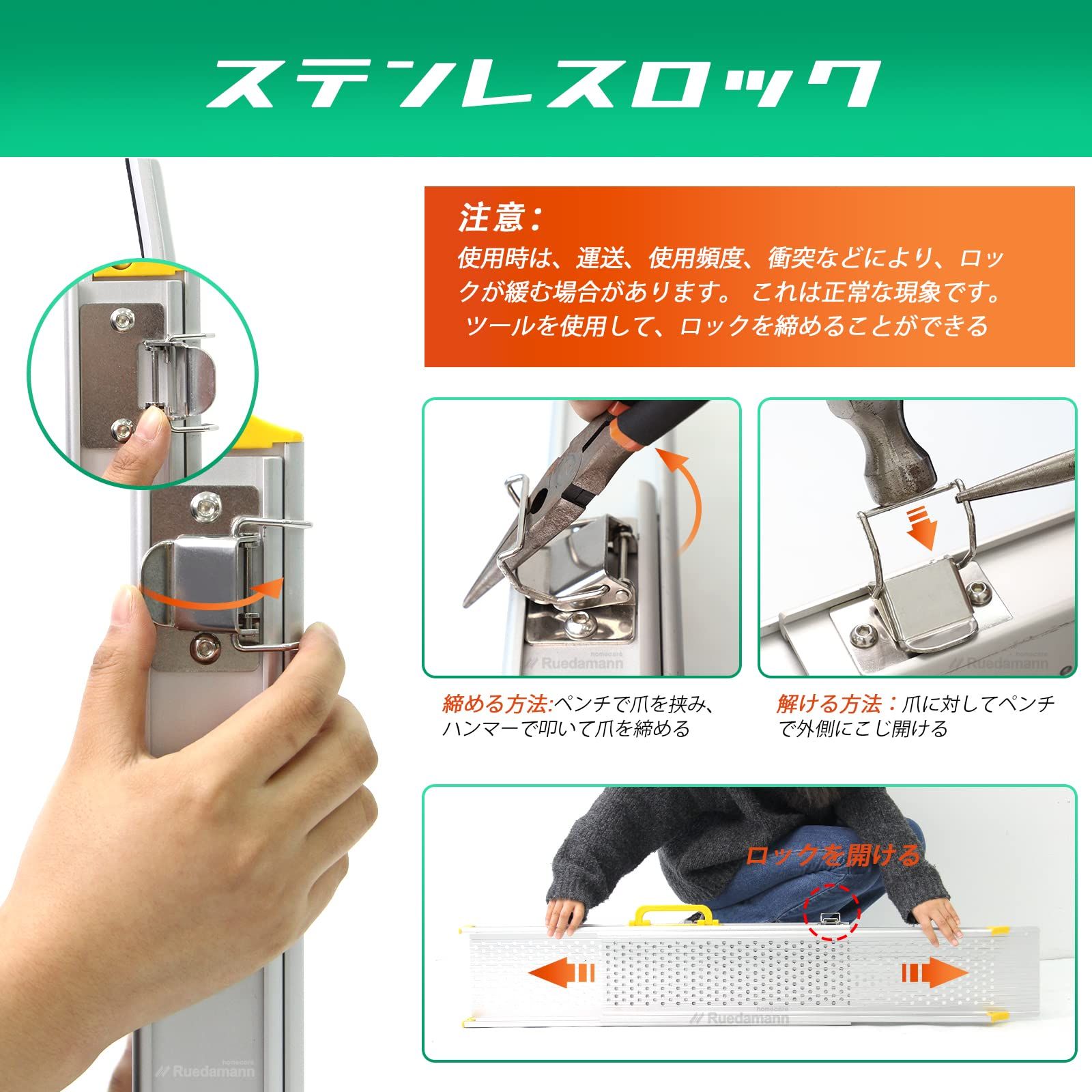 ステンレスロック

注意：
使用時は、運送、使用頻度、衝突などにより、ロックが緩む場合があります。 これは正常な現象です。 ツールを使用して、ロックを締めることができる

homecare Ruedamann

homecare Ruedamann

締める方法:ペンチで爪を挟み、ハンマーで叩いて爪を締める

解ける方法：爪に対してペンチで外側にこじ開ける

ロックを開ける

homecare Ruedamann

homecare Ruedamann