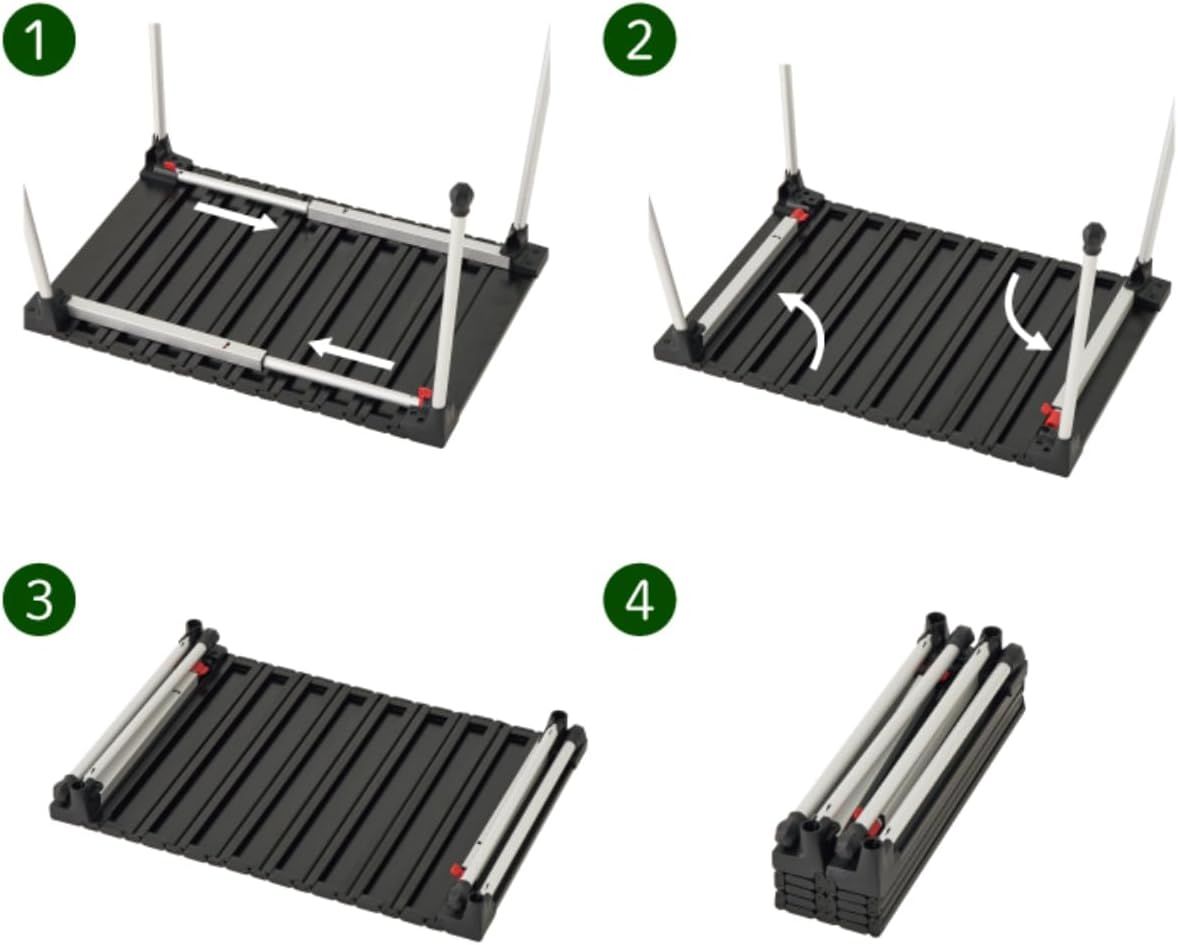 1

2

3

4