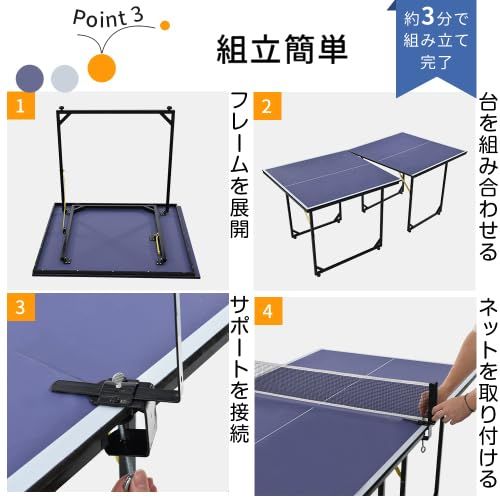 Point 3

組立簡単

約3分で組み立て完了

1

フレームを展開

2

台を組み合わせる

3

サポートを接続

4

ネットを取り付ける