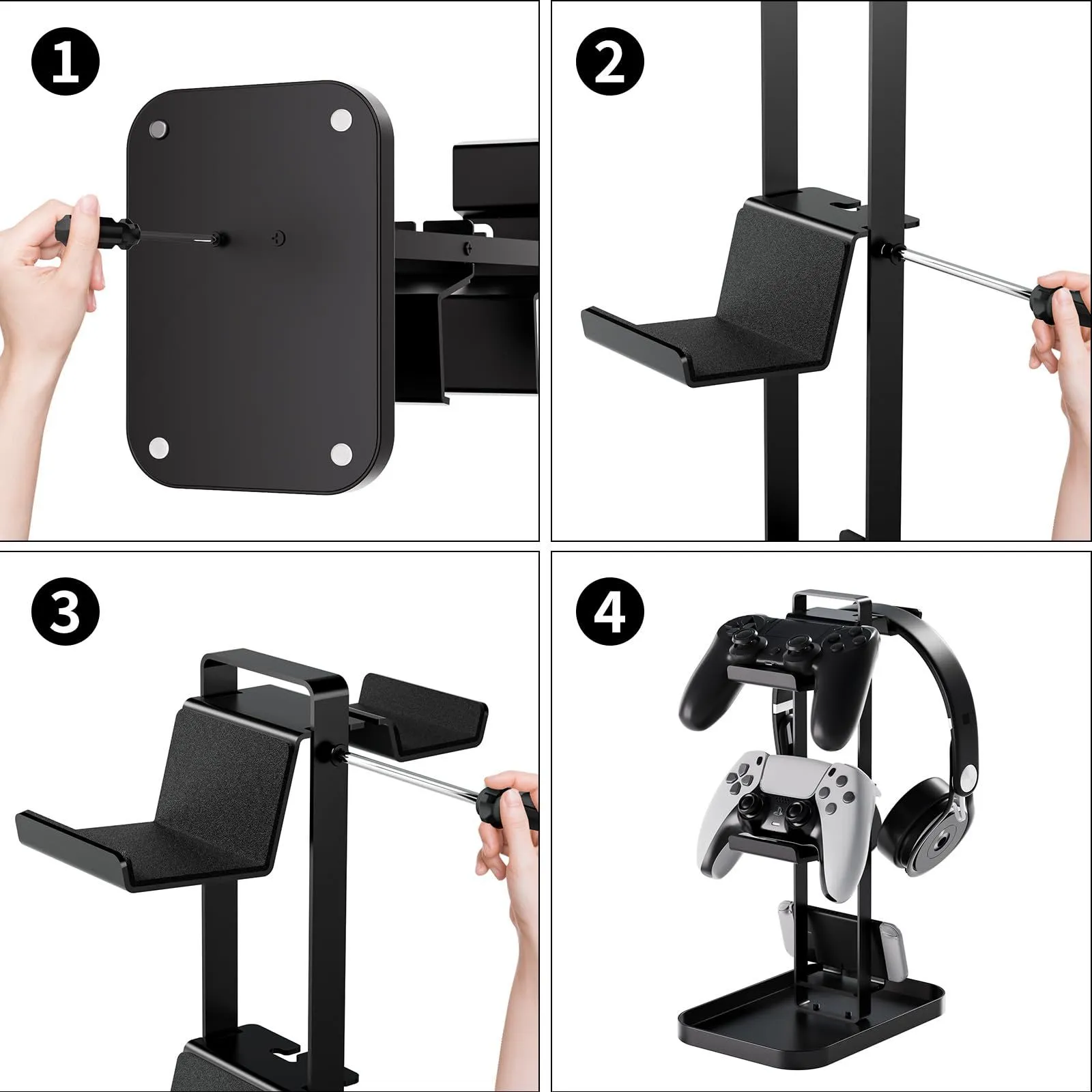 1

2

3

4