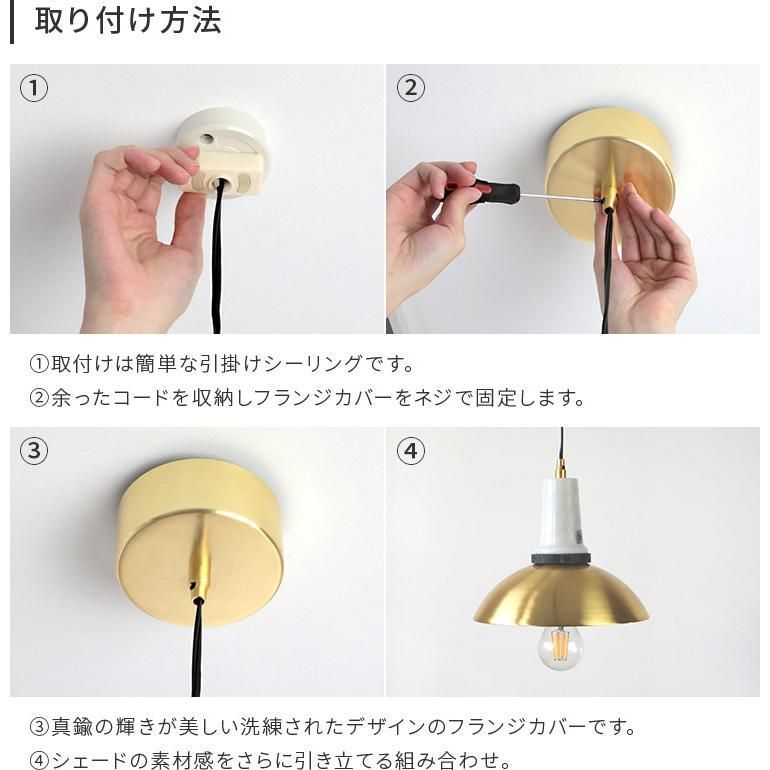 取り付け方法

①

②

①取付けは簡単な引掛けシーリングです。
②余ったコードを収納しフランジカバーをネジで固定します。

③

④

③真鍮の輝きが美しい洗練されたデザインのフランジカバーです。
④シェードの素材感をさらに引き立てる組み合わせ。