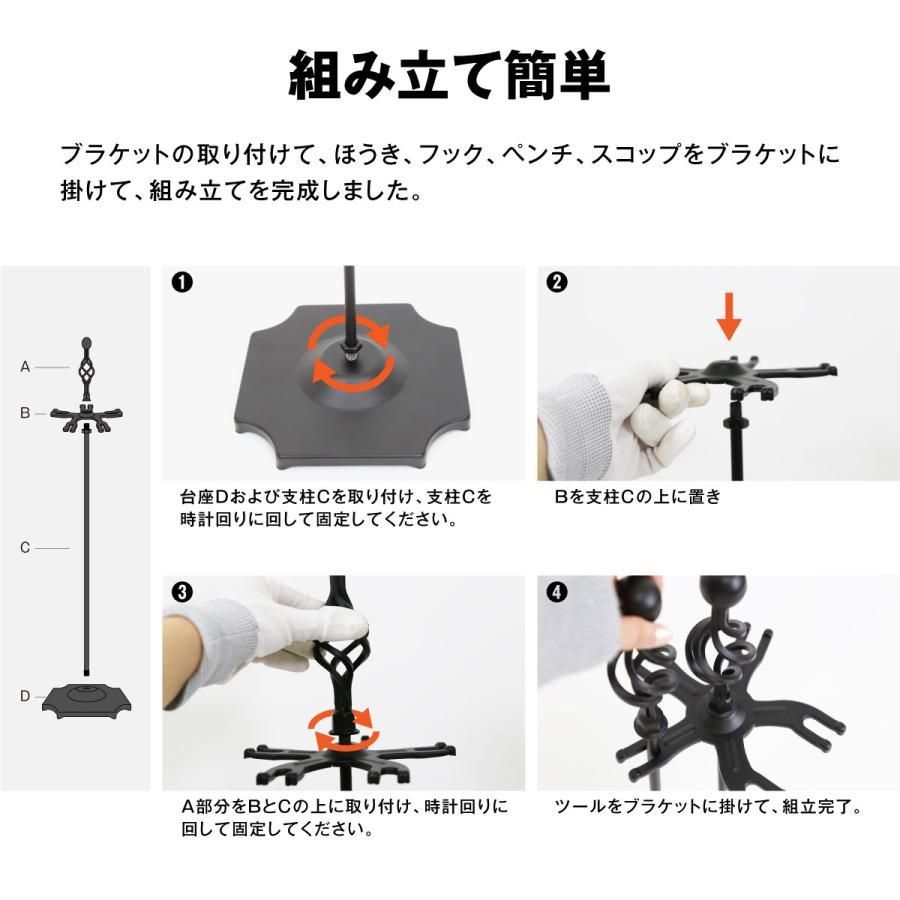 組み立て簡単

ブラケットの取り付けて、ほうき、フック、ペンチ、スコップをブラケットに掛けて、組み立てを完成しました。

A
B
C
D

❶

台座Dおよび支柱Cを取り付け、支柱Cを時計回りに回して固定してください。

❷

Bを支柱Cの上に置き

❸

A部分をBとCの上に取り付け、時計回りに回して固定してください。

❹

ツールをブラケットに掛けて、組立完了。