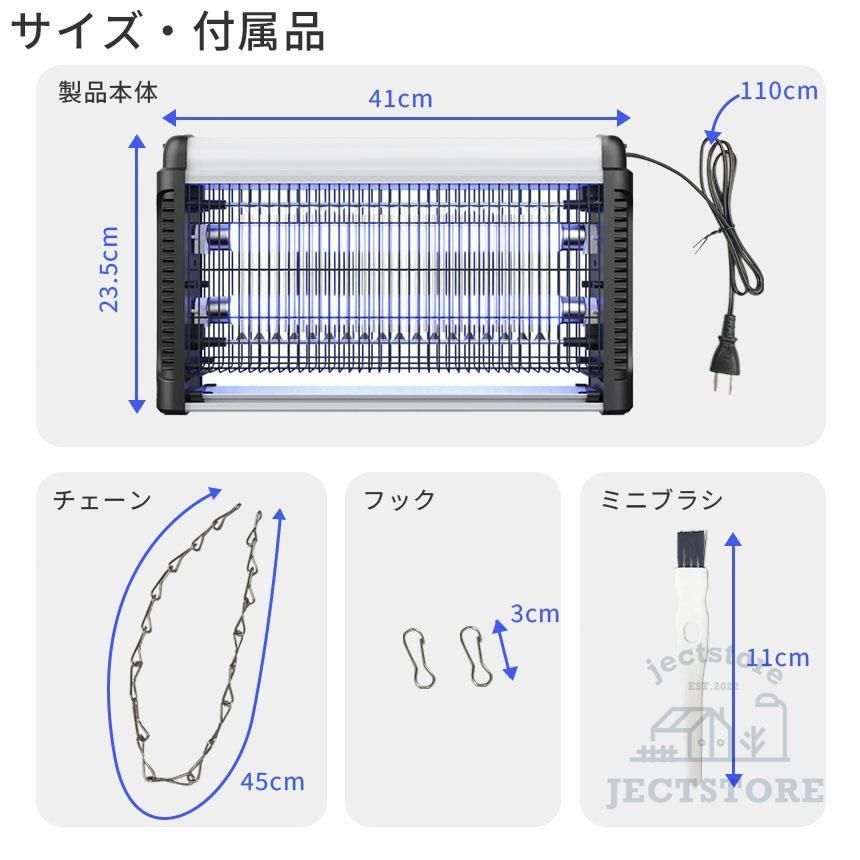 サイズ・付属品

製品本体

41cm

110cm

23.5cm

チェーン

45cm

フック

3cm

ミニブラシ

11cm

jectstore
EST.2022
JECTSTORE