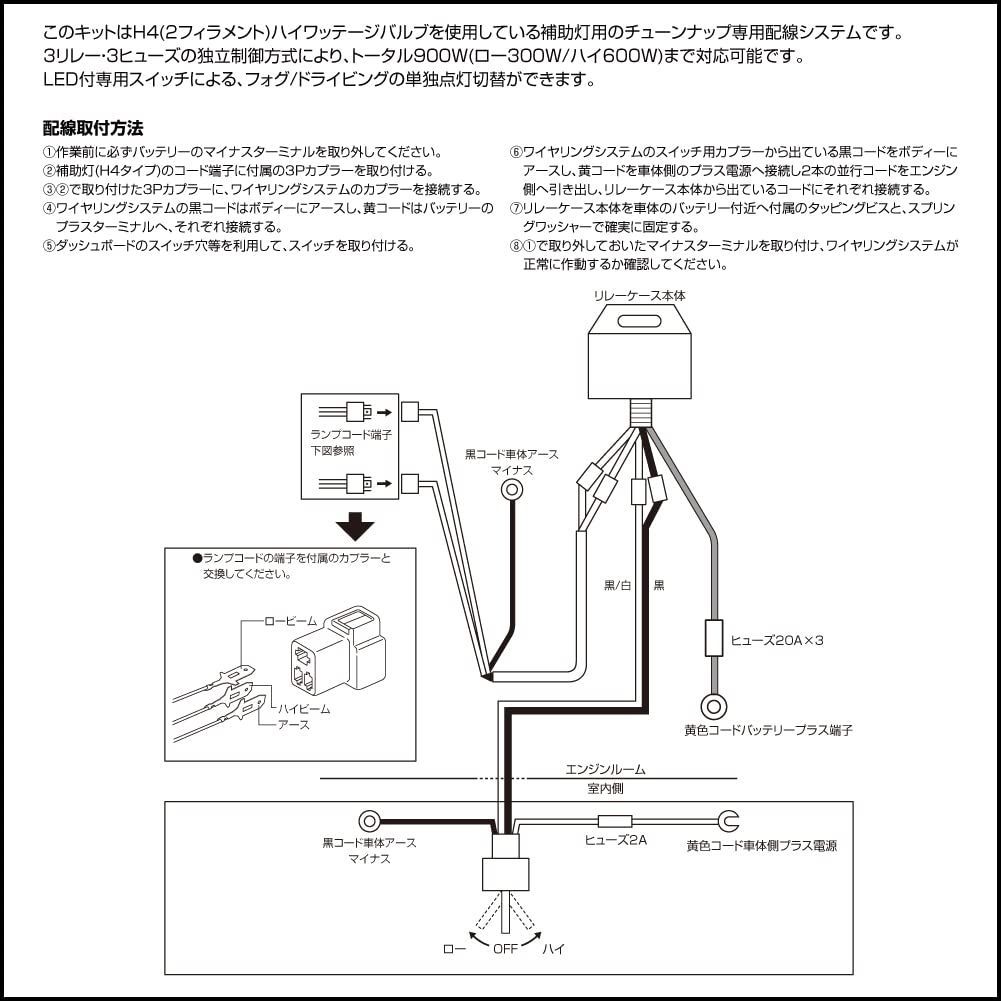 このキットはH4(2フィラメント)ハイワッテージバルブを使用している補助灯用のチューンナップ専用配線システムです。
3リレー･3ヒューズの独立制御方式により、トータル900W(ロー300W/ハイ600W)まで対応可能です。
LED付専用スイッチによる、フォグ/ドライビングの単独点灯切替ができます。

配線取付方法

①作業前に必ずバッテリーのマイナスターミナルを取り外してください。
②補助灯(H4タイプ)のコード端子に付属の3Pカプラーを取り付ける。
③②で取り付けた3Pカプラーに、ワイヤリングシステムのカプラーを接続する。
④ワイヤリングシステムの黒コードはボディーにアースし、黄コードはバッテリーのプラスターミナルへ、それぞれ接続する。
⑤ダッシュボードのスイッチ穴等を利用して、スイッチを取り付ける。

⑥ワイヤリングシステムのスイッチ用カプラーから出ている黒コードをボディーにアースし、黄コードを車体側のプラス電源へ接続し2本の並行コードをエンジン側へ引き出し、リレーケース本体から出ているコードにそれぞれ接続する。
⑦リレーケース本体を車体のバッテリー付近へ付属のタッピングビスと、スプリングワッシャーで確実に固定する。
⑧①で取り外しておいたマイナスターミナルを取り付け、ワイヤリングシステムが正常に作動するか確認してください。

リレーケース本体

ランプコード端子
下図参照

黒コード車体アース
マイナス

●ランプコードの端子を付属のカプラーと交換してください。

ロービーム
ハイビーム
アース

黒/白
黒

ヒューズ20A×3

黄色コードバッテリープラス端子

エンジンルーム
室内側

黒コード車体アース
マイナス

ヒューズ2A

黄色コード車体側プラス電源

ロー
OFF
ハイ