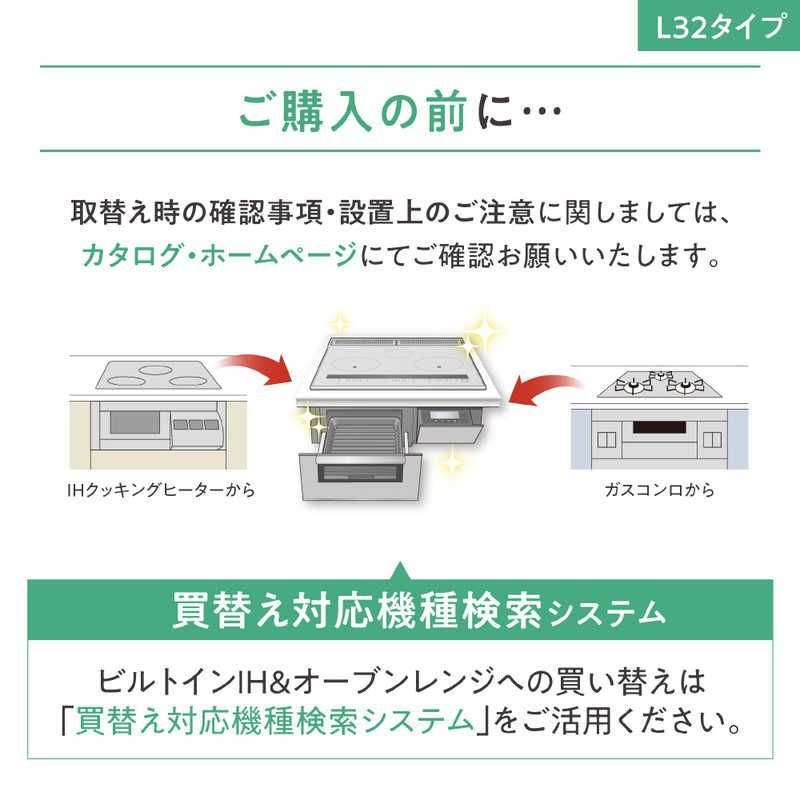 L32タイプ

ご購入の前に…

取替え時の確認事項・設置上のご注意に関しましては、カタログ・ホームページにてご確認お願いいたします。

IHクッキングヒーターから

ガスコンロから

買替え対応機種検索システム

ビルトインIH&オーブンレンジへの買い替えは「買替え対応機種検索システム」をご活用ください。