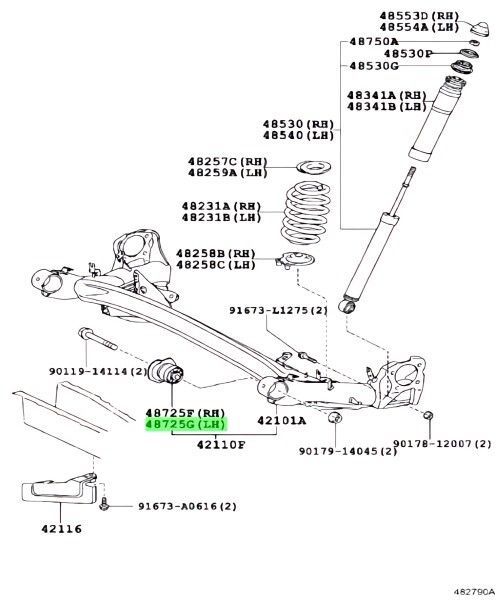 48553D(RH)
48554A(LH)
48750A
48530P
48530G
48341A(RH)
48341B(LH)
48530(RH)
48540(LH)
48257C(RH)
48259A(LH)
48231A(RH)
48231B(LH)
48258B(RH)
48258C(LH)
91673-L1275(2)
90119-14114(2)
48725F(RH)
48725G(LH)
42101A
42110F
90179-14045(2)
90178-12007(2)
91673-A0616(2)
42116
482790A