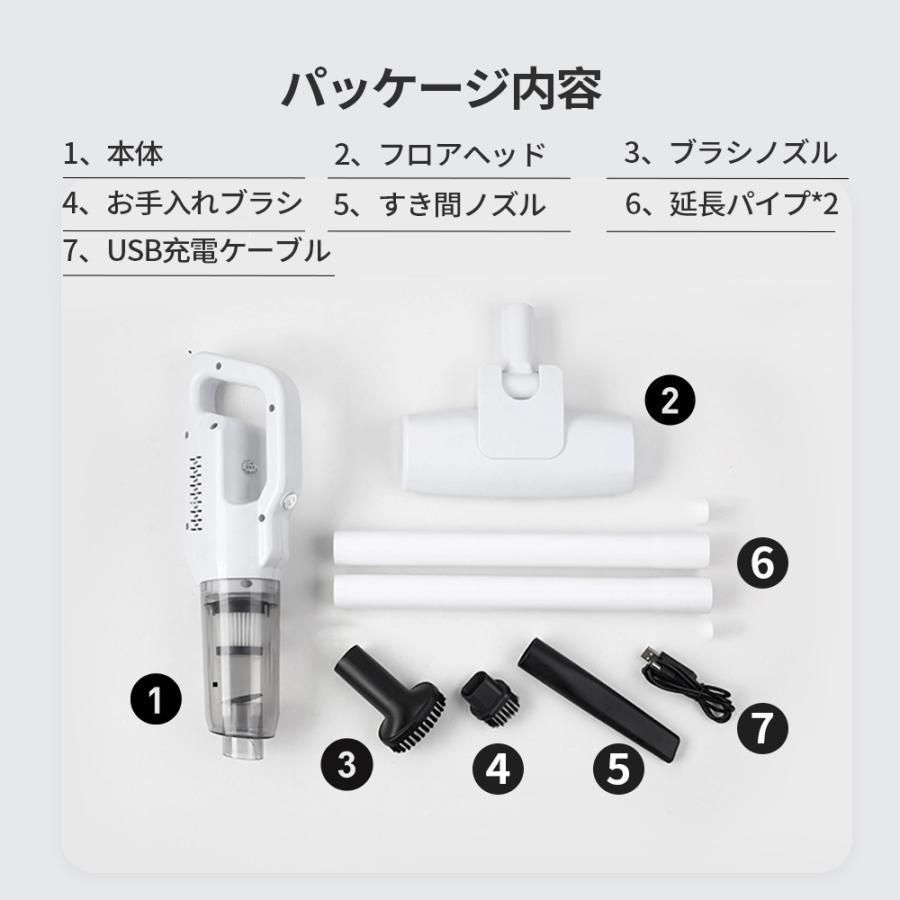 パッケージ内容

1、本体

2、フロアヘッド

3、ブラシノズル

4、お手入れブラシ

5、すき間ノズル

6、延長パイプ*2

7、USB充電ケーブル

2

6

1

3

4

5

7