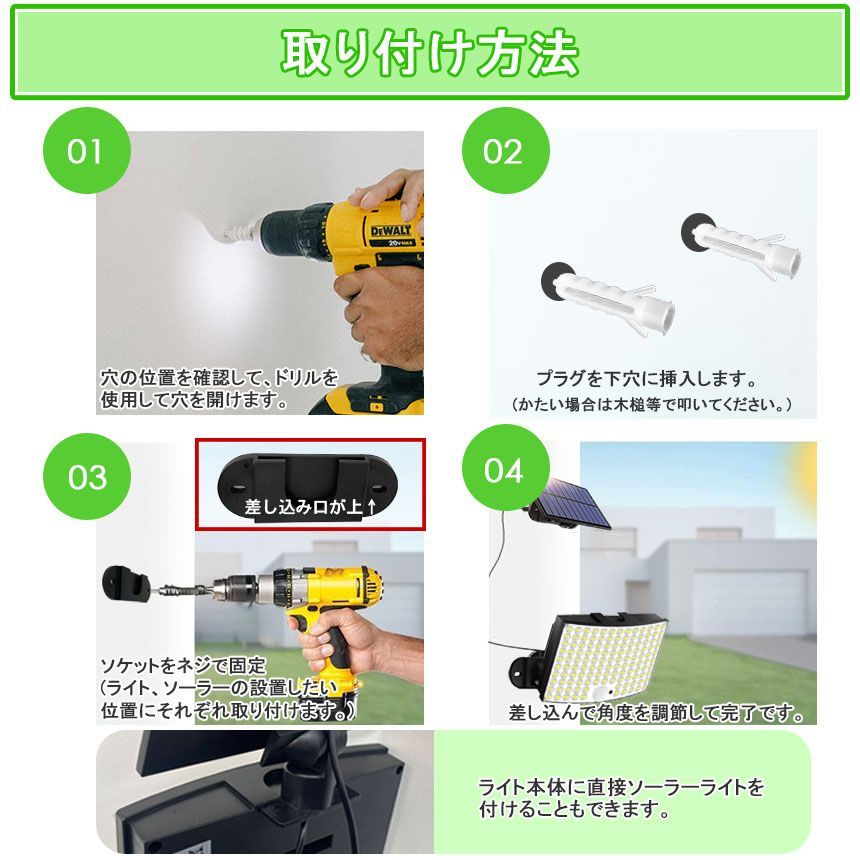 取り付け方法

01

DEWALT
20V MAX

穴の位置を確認して、ドリルを使用して穴を開けます。

02

プラグを下穴に挿入します。
（かたい場合は木槌等で叩いてください。）

03

差し込み口が上↑

ソケットをネジで固定
（ライト、ソーラーの設置したい位置にそれぞれ取り付けます。）

04

差し込んで角度を調節して完了です。

ライト本体に直接ソーラーライトを付けることもできます。