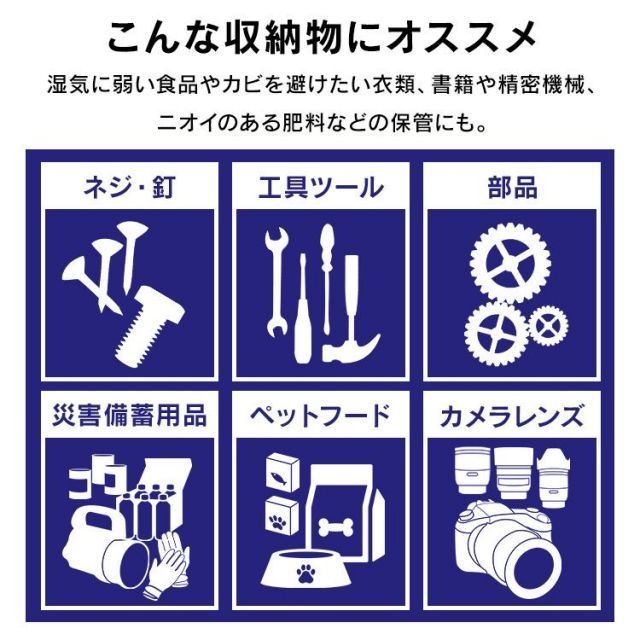 こんな収納物にオススメ

湿気に弱い食品やカビを避けたい衣類、書籍や精密機械、ニオイのある肥料などの保管にも。

ネジ・釘

工具ツール

部品

災害備蓄用品

ペットフード

カメラレンズ