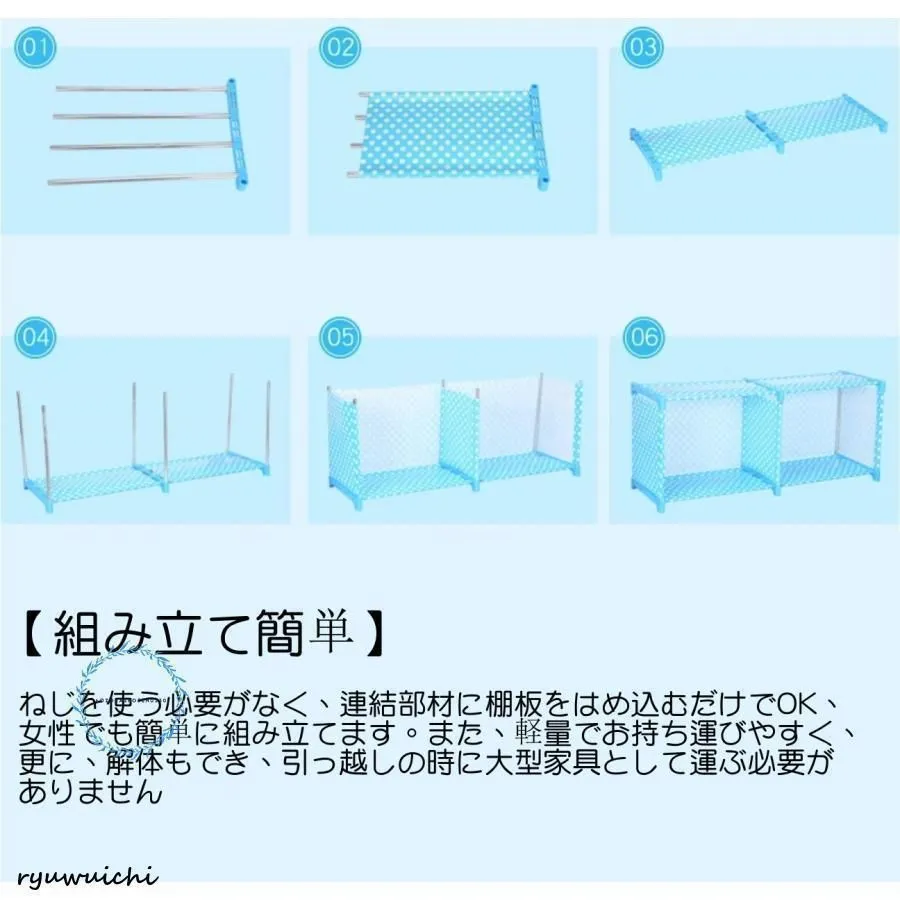 01

02

03

04

05

06

【組み立て簡単】

ねじを使う必要がなく、連結部材に棚板をはめ込むだけでOK、女性でも簡単に組み立てます。また、軽量でお持ち運びやすく、更に、解体もでき、引っ越しの時に大型家具として運ぶ必要がありません

ryuwuichi