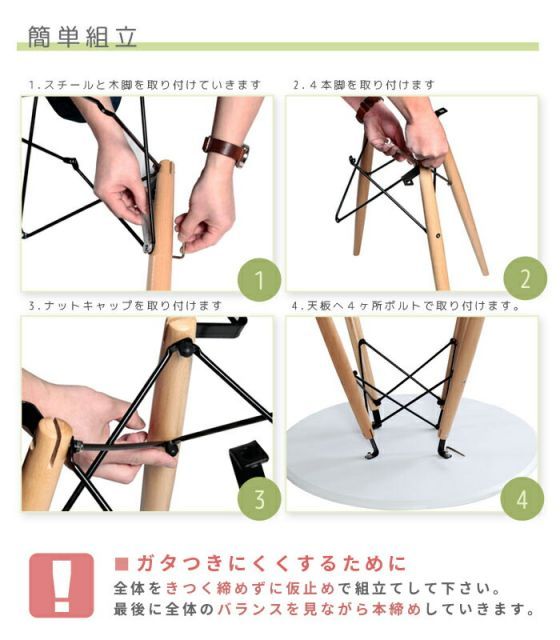 簡単組立

1.スチールと木脚を取り付けていきます

1

2.4本脚を取り付けます

2

3.ナットキャップを取り付けます

3

4.天板へ4ヶ所ボルトで取り付けます。

4

!

■ガタつきにくくするために

全体をきつく締めずに仮止めで組立てして下さい。
最後に全体のバランスを見ながら本締めしていきます。