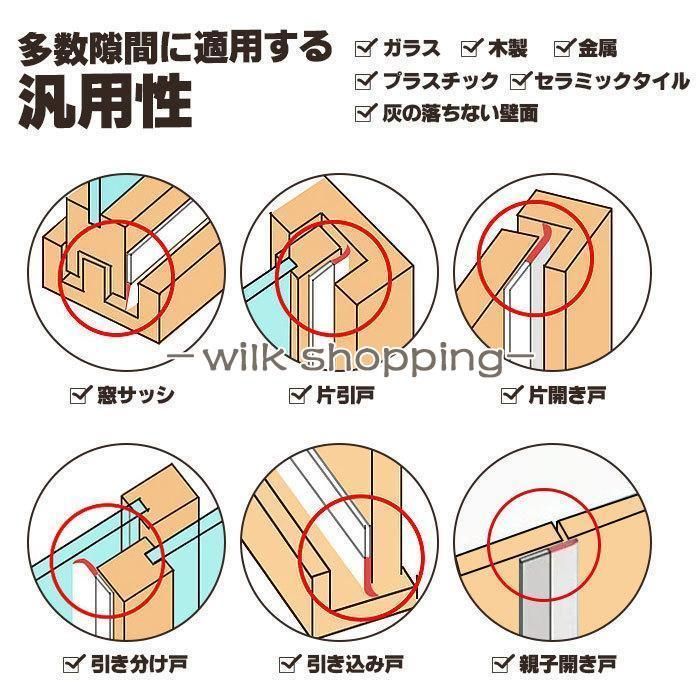 多数隙間に適用する
汎用性

☑ ガラス ☑ 木製 ☑ 金属
☑ プラスチック ☑ セラミックタイル
☑ 灰の落ちない壁面

－wilk shopping－

☑ 窓サッシ
☑ 片引戸
☑ 片開き戸

☑ 引き分け戸
☑ 引き込み戸
☑ 親子開き戸