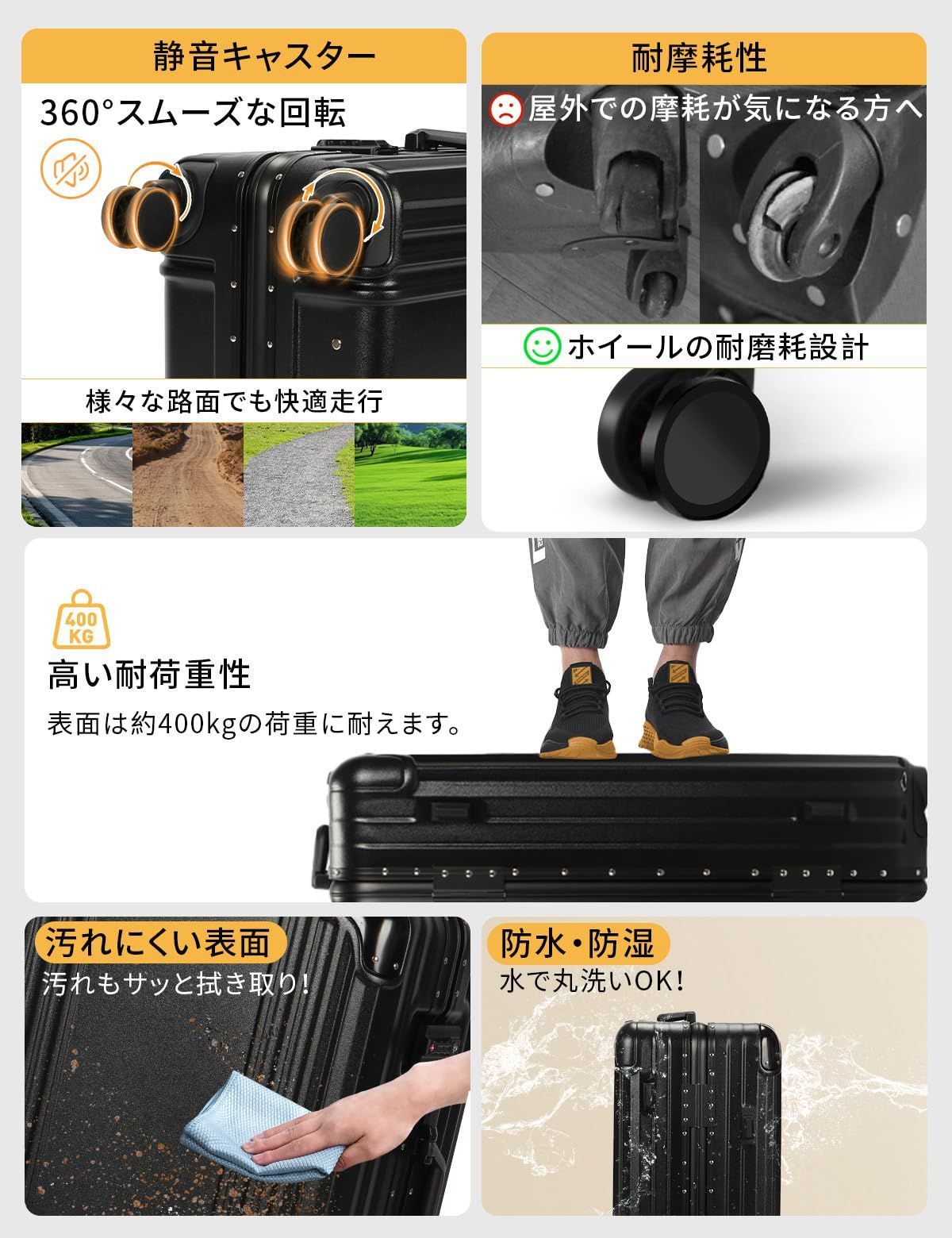 静音キャスター

360°スムーズな回転

様々な路面でも快適走行

耐摩耗性

屋外での摩耗が気になる方へ

ホイールの耐磨耗設計

400 KG

高い耐荷重性

表面は約400kgの荷重に耐えます。

汚れにくい表面

汚れもサッと拭き取り!

防水・防湿

水で丸洗いOK!