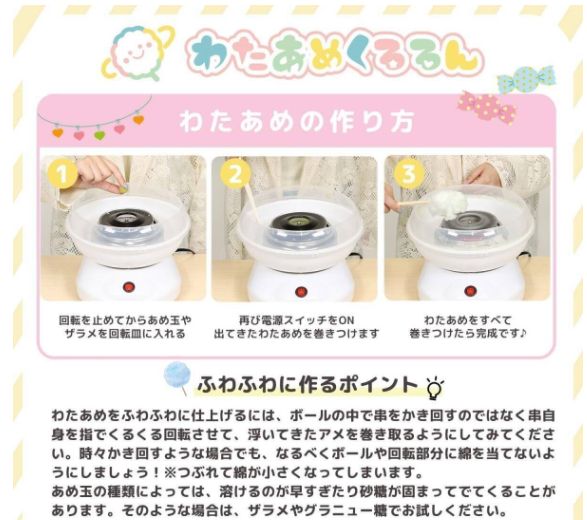 わたあめくるるん

わたあめの作り方

1
回転を止めてからあめ玉やザラメを回転皿に入れる

2
再び電源スイッチをON
出てきたわたあめを巻きつけます

3
わたあめをすべて巻きつけたら完成です♪

ふわふわに作るポイント

わたあめをふわふわに仕上げるには、ボールの中で串をかき回すのではなく串自身を指でくるくる回転させて、浮いてきたアメを巻き取るようにしてみてください。時々かき回すような場合でも、なるべくボールや回転部分に綿を当てないようにしましょう！※つぶれて綿が小さくなってしまいます。
あめ玉の種類によっては、溶けるのが早すぎたり砂糖が固まってでてくることがあります。そのような場合は、ザラメやグラニュー糖でお試しください。