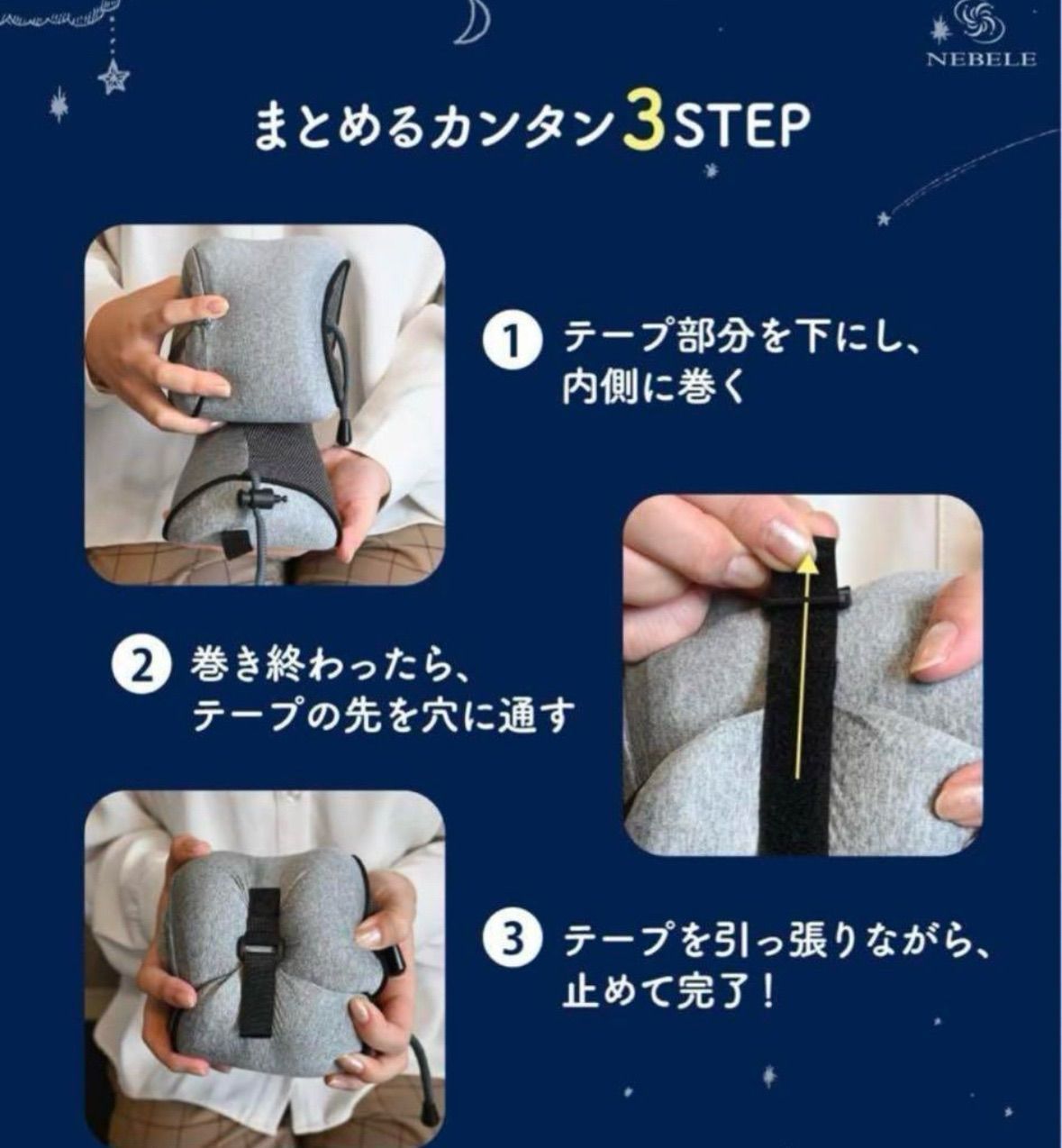 NEBELE

まとめるカンタン3STEP

1 テープ部分を下にし、内側に巻く

2 巻き終わったら、テープの先を穴に通す

3 テープを引っ張りながら、止めて完了！