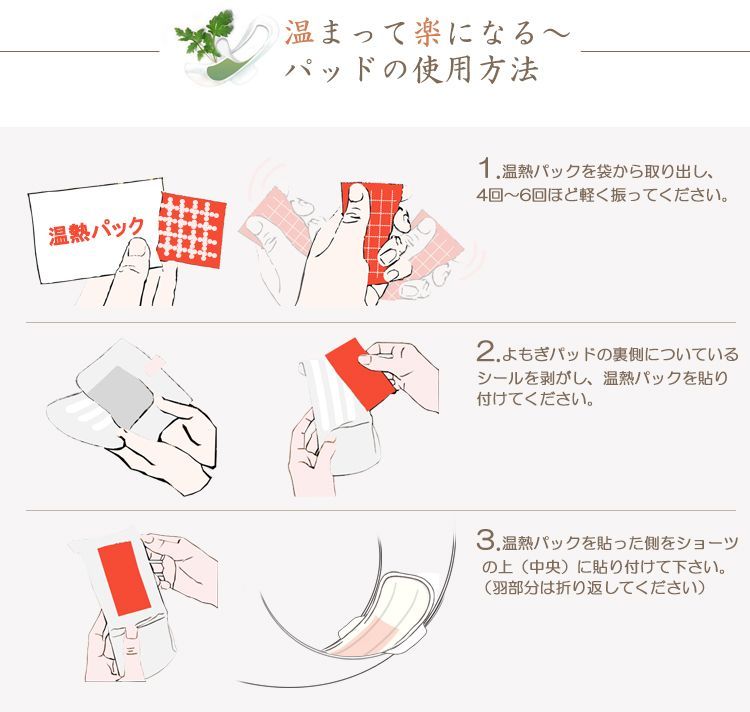 温まって楽になる～
パッドの使用方法

温熱パック

1.温熱パックを袋から取り出し、4回～6回ほど軽く振ってください。

2.よもぎパッドの裏側についているシールを剥がし、温熱パックを貼り付けてください。

3.温熱パックを貼った側をショーツの上（中央）に貼り付けて下さい。（羽部分は折り返してください）