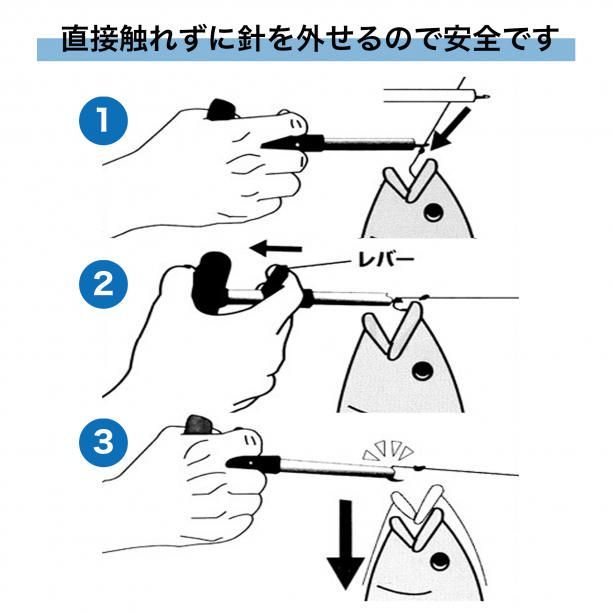 直接触れずに針を外せるので安全です

1

2

レバー

3