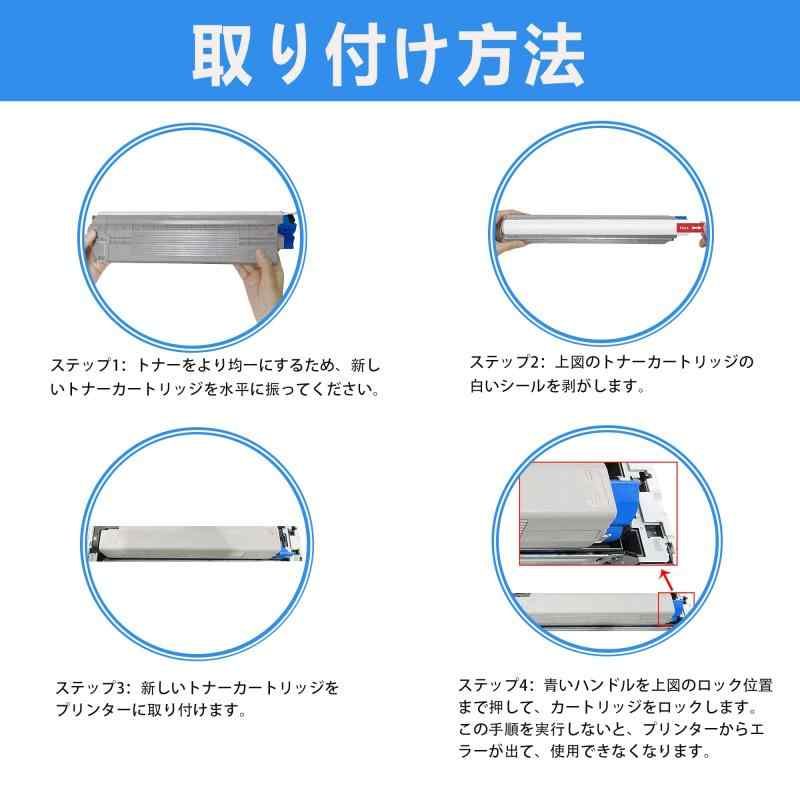 取り付け方法

ステップ1：トナーをより均一にするため、新しいトナーカートリッジを水平に振ってください。

ステップ2：上図のトナーカートリッジの白いシールを剥がします。

ステップ3：新しいトナーカートリッジをプリンターに取り付けます。

ステップ4：青いハンドルを上図のロック位置まで押して、カートリッジをロックします。この手順を実行しないと、プリンターからエラーが出て、使用できなくなります。