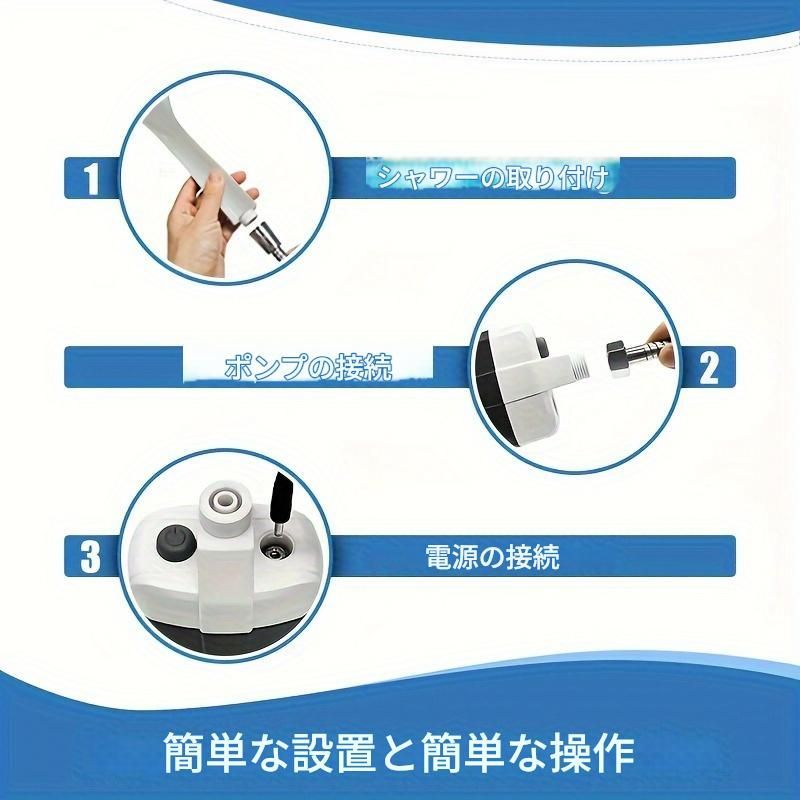 1
シャワーの取り付け

ポンプの接続
2

3
電源の接続

簡単な設置と簡単な操作