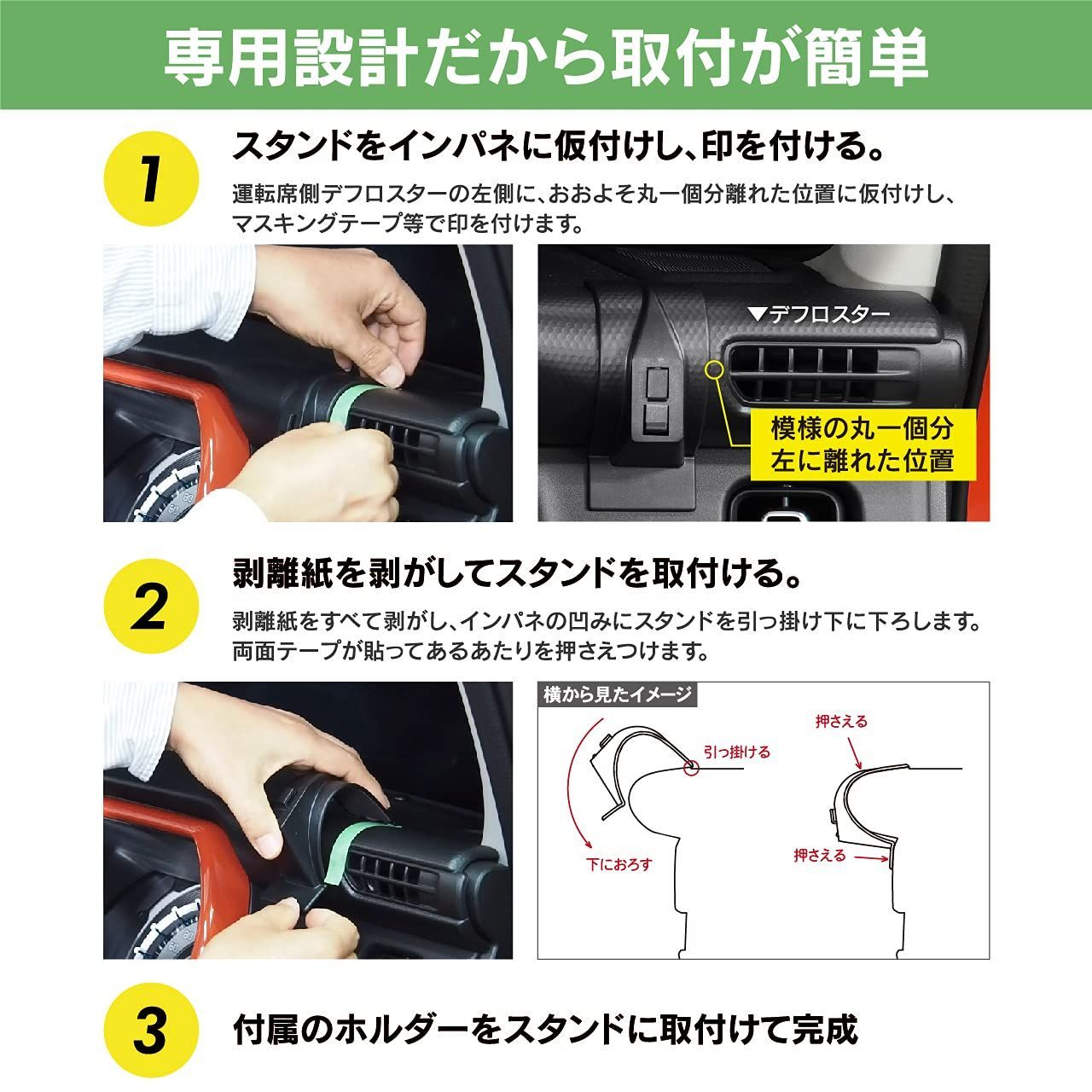 専用設計だから取付が簡単

1

スタンドをインパネに仮付けし、印を付ける。

運転席側デフロスターの左側に、おおよそ丸一個分離れた位置に仮付けし、マスキングテープ等で印を付けます。

▼デフロスター

模様の丸一個分
左に離れた位置

2

剥離紙を剥がしてスタンドを取付ける。

剥離紙をすべて剥がし、インパネの凹みにスタンドを引っ掛け下に下ろします。両面テープが貼ってあるあたりを押さえつけます。

横から見たイメージ

引っ掛ける

下におろす

押さえる

押さえる

3

付属のホルダーをスタンドに取付けて完成