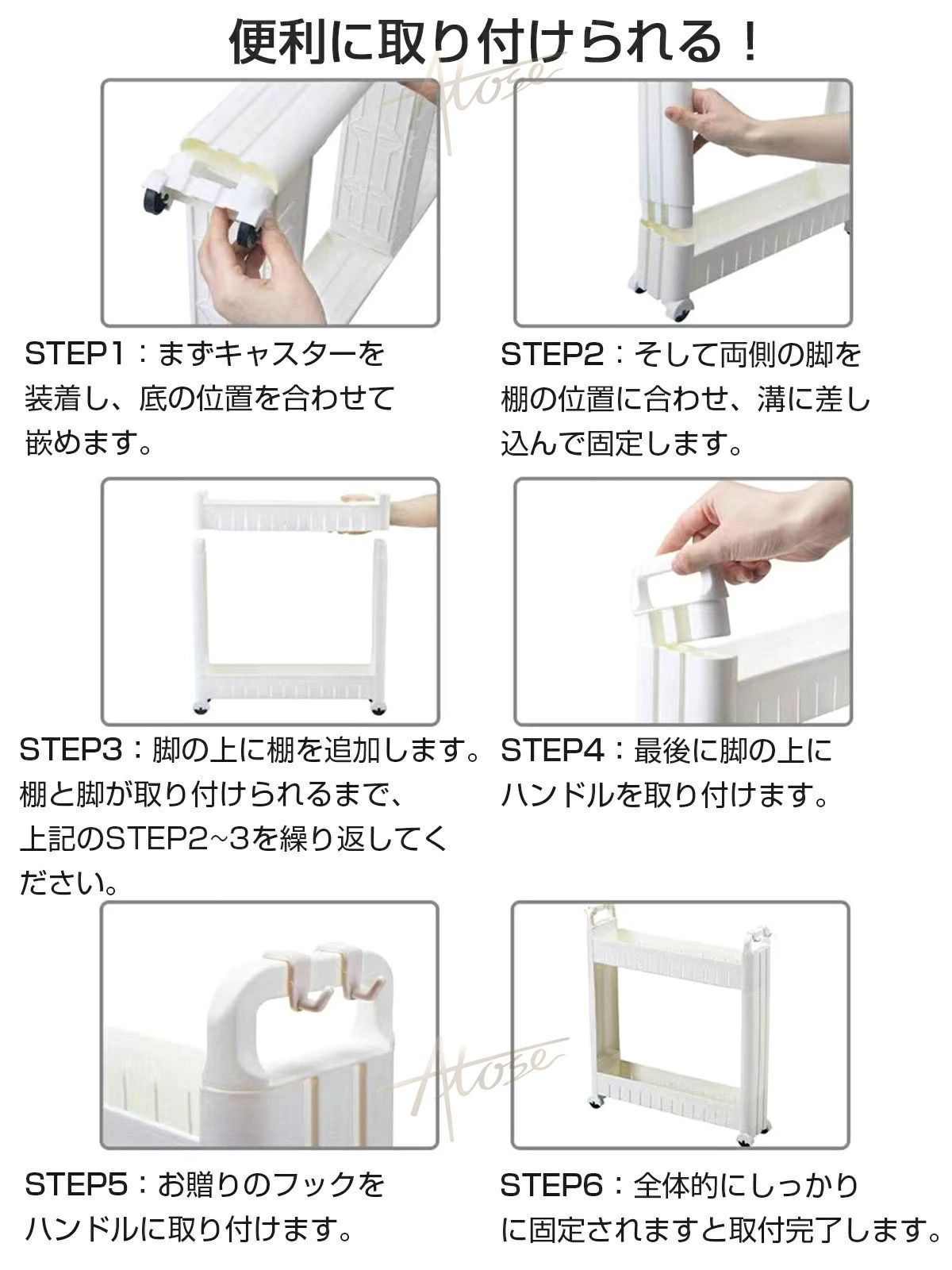 便利に取り付けられる！

Atose

STEP1：まずキャスターを装着し、底の位置を合わせて嵌めます。

STEP2：そして両側の脚を棚の位置に合わせ、溝に差し込んで固定します。

STEP3：脚の上に棚を追加します。棚と脚が取り付けられるまで、上記のSTEP2~3を繰り返してください。

STEP4：最後に脚の上にハンドルを取り付けます。

Atose

STEP5：お贈りのフックをハンドルに取り付けます。

STEP6：全体的にしっかりに固定されますと取付完了します。