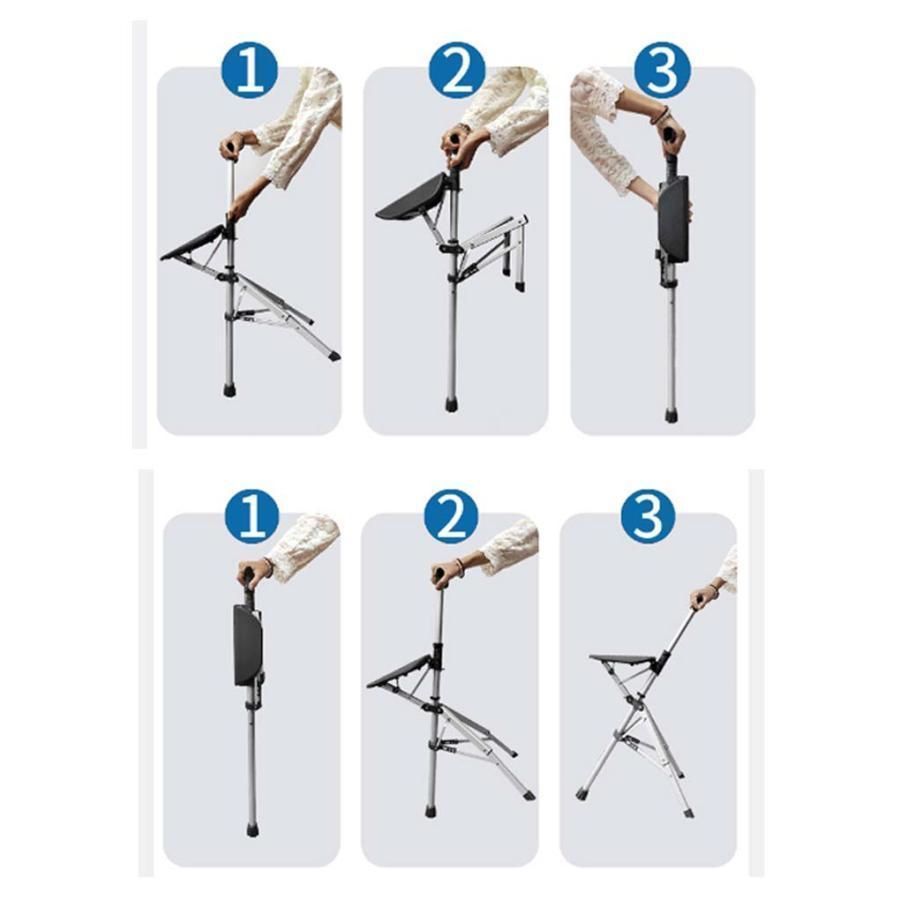 1
2
3
1
2
3