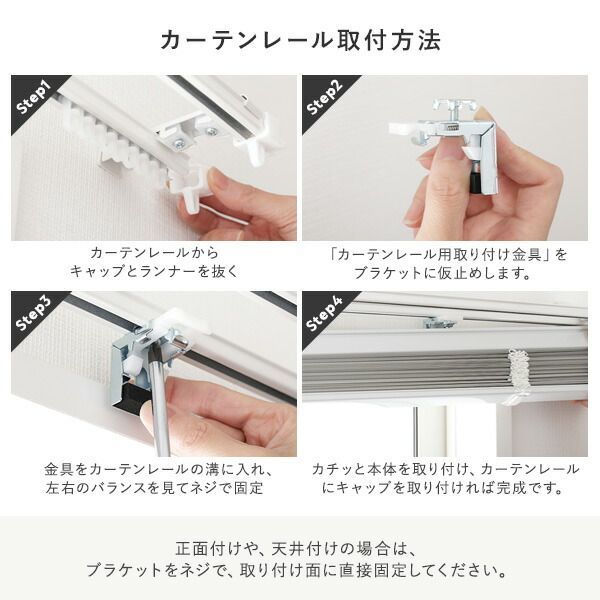 カーテンレール取付方法

Step1

カーテンレールから
キャップとランナーを抜く

Step2

「カーテンレール用取り付け金具」を
ブラケットに仮止めします。

Step3

金具をカーテンレールの溝に入れ、
左右のバランスを見てネジで固定

Step4

カチッと本体を取り付け、カーテンレール
にキャップを取り付ければ完成です。

正面付けや、天井付けの場合は、
ブラケットをネジで、取り付け面に直接固定してください。