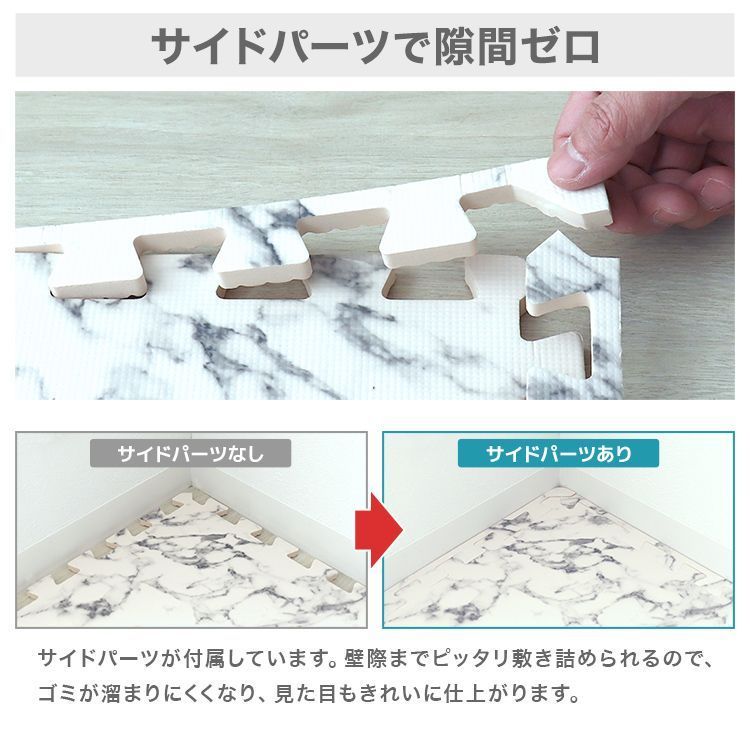 サイドパーツで隙間ゼロ

サイドパーツなし

サイドパーツあり

サイドパーツが付属しています。壁際までピッタリ敷き詰められるので、ゴミが溜まりにくくなり、見た目もきれいに仕上がります。