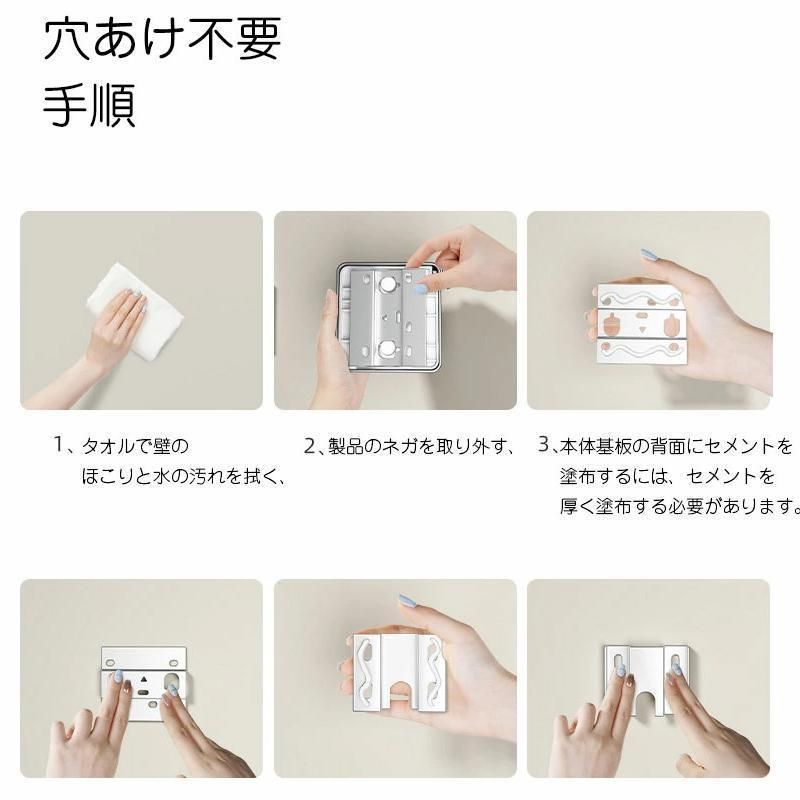 穴あけ不要
手順

1、タオルで壁の ほこりと水の汚れを拭く、

2、製品のネガを取り外す、

3、本体基板の背面にセメントを 塗布するには、セメントを 厚く塗布する必要があります。