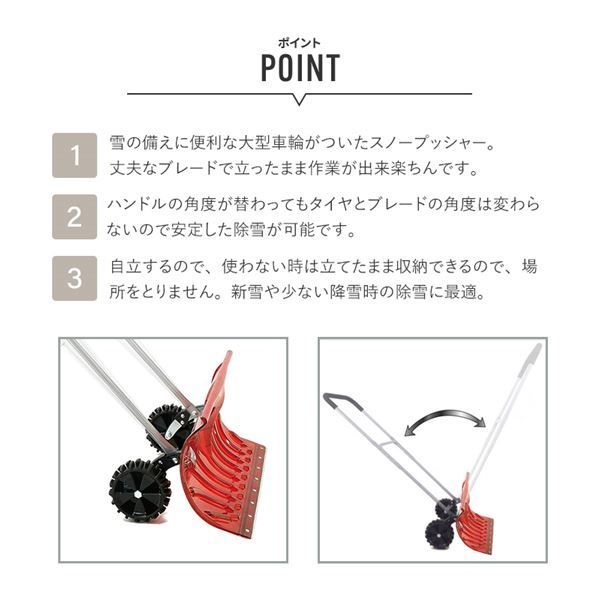 ポイント
POINT

1 雪の備えに便利な大型車輪がついたスノープッシャー。丈夫なブレードで立ったまま作業が出来楽ちんです。

2 ハンドルの角度が替わってもタイヤとブレードの角度は変わらないので安定した除雪が可能です。

3 自立するので、使わない時は立てたまま収納できるので、場所をとりません。新雪や少ない降雪時の除雪に最適。