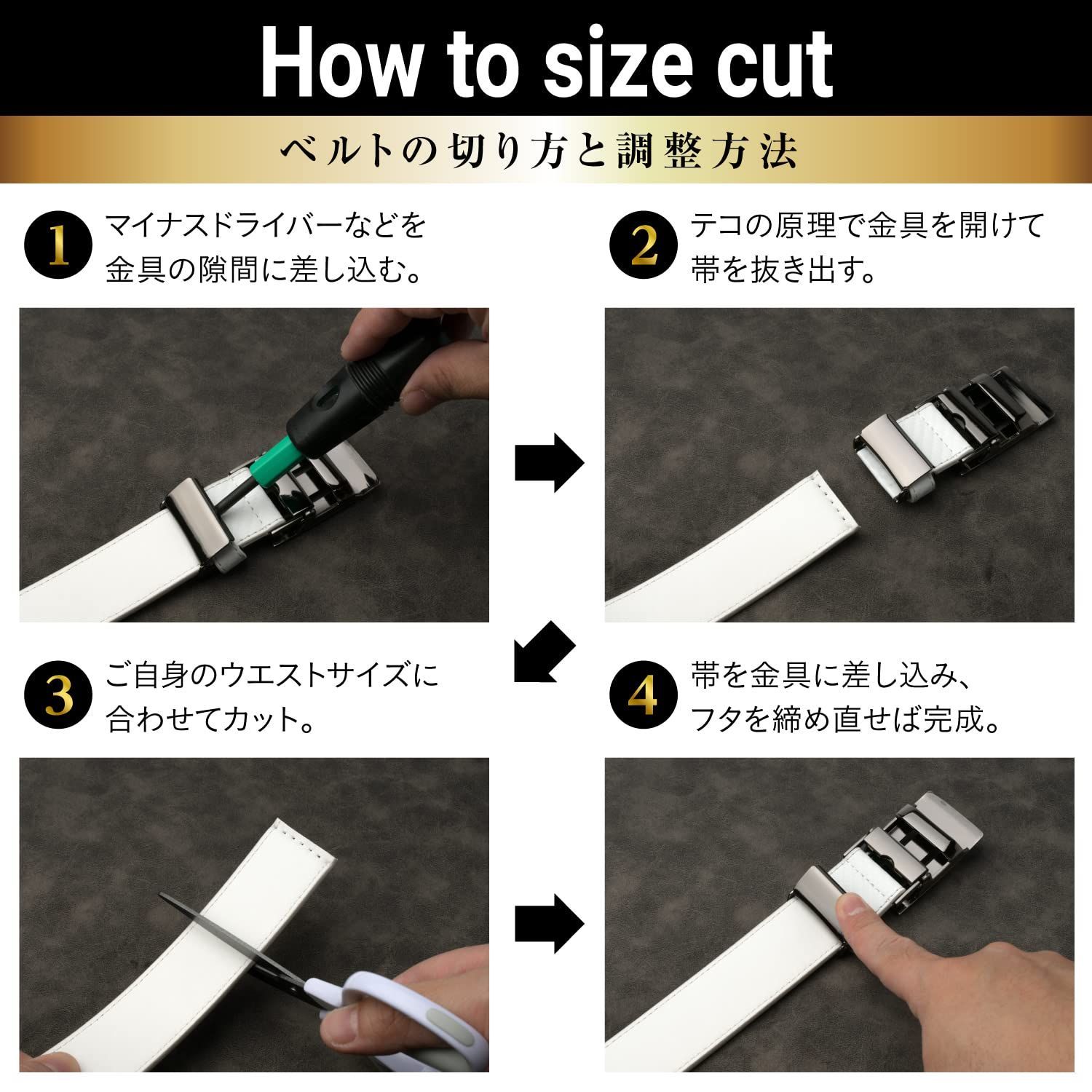 How to size cut

ベルトの切り方と調整方法

1 マイナスドライバーなどを金具の隙間に差し込む。

2 テコの原理で金具を開けて帯を抜き出す。

3 ご自身のウエストサイズに合わせてカット。

4 帯を金具に差し込み、フタを締め直せば完成。