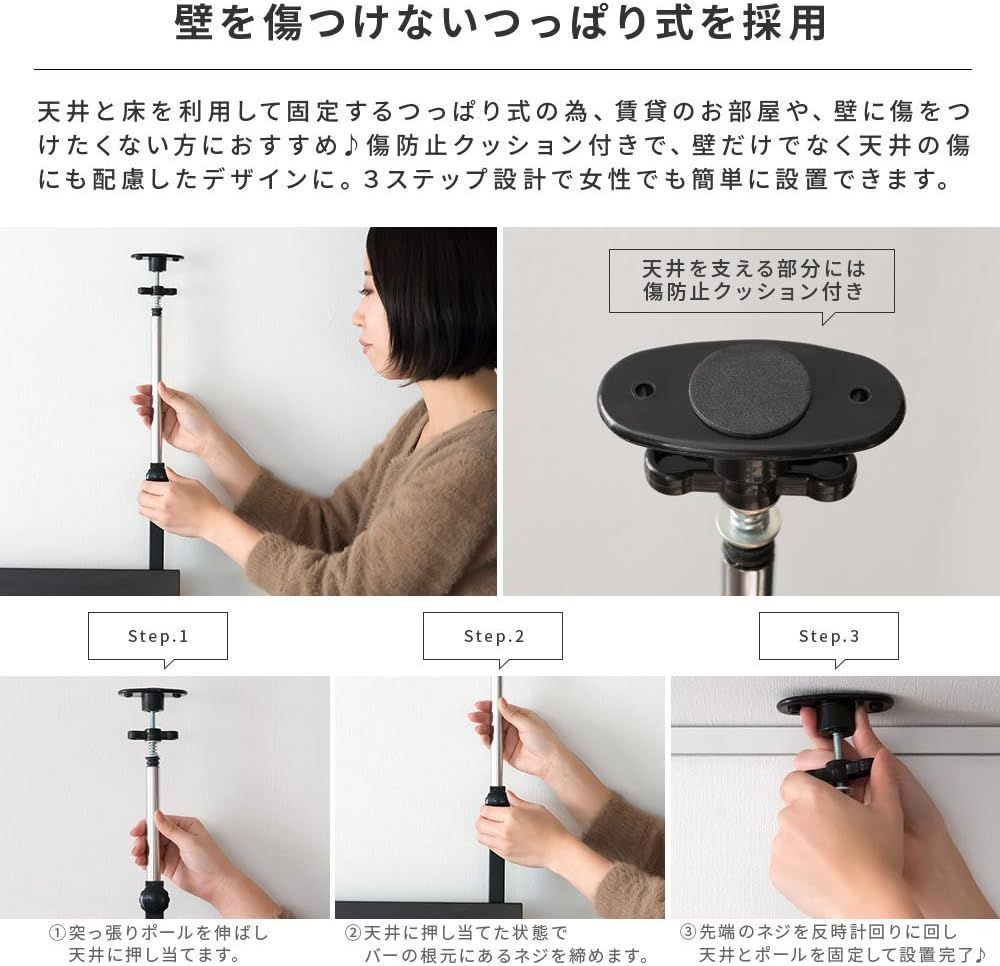 壁を傷つけないつっぱり式を採用

天井と床を利用して固定するつっぱり式の為、賃貸のお部屋や、壁に傷をつけたくない方におすすめ♪傷防止クッション付きで、壁だけでなく天井の傷にも配慮したデザインに。3ステップ設計で女性でも簡単に設置できます。

天井を支える部分には傷防止クッション付き

Step.1

Step.2

Step.3

①突っ張りポールを伸ばし天井に押し当てます。

②天井に押し当てた状態でバーの根元にあるネジを締めます。

③先端のネジを反時計回りに回し天井とポールを固定して設置完了♪