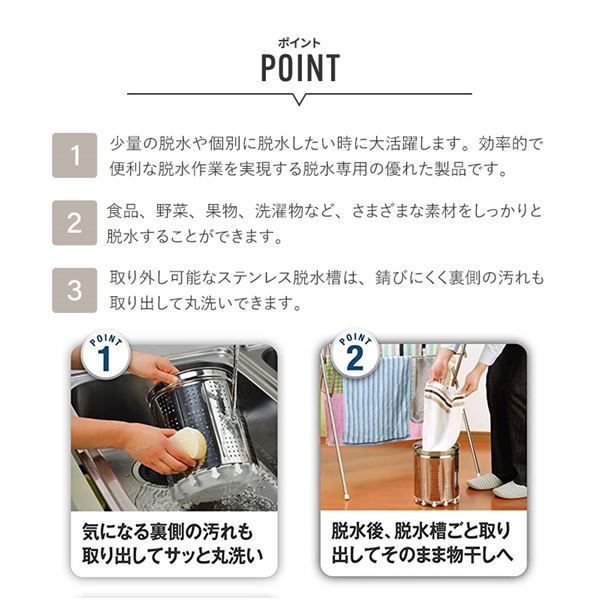 ポイント
POINT

1 少量の脱水や個別に脱水したい時に大活躍します。効率的で便利な脱水作業を実現する脱水専用の優れた製品です。

2 食品、野菜、果物、洗濯物など、さまざまな素材をしっかりと脱水することができます。

3 取り外し可能なステンレス脱水槽は、錆びにくく裏側の汚れも取り出して丸洗いできます。

POINT 1
気になる裏側の汚れも取り出してサッと丸洗い

POINT 2
脱水後、脱水槽ごと取り出してそのまま物干しへ