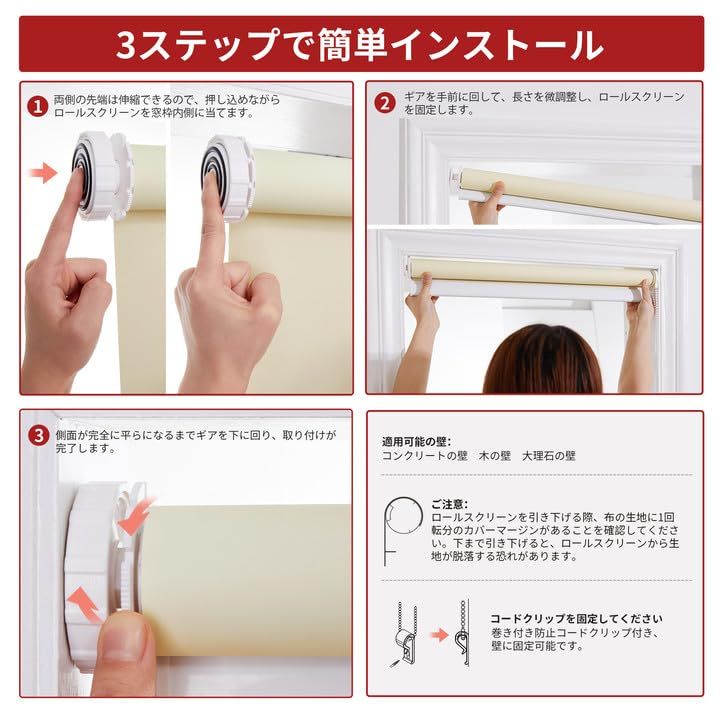 3ステップで簡単インストール

1 両側の先端は伸縮できるので、押し込めながらロールスクリーンを窓枠内側に当てます。

2 ギアを手前に回して、長さを微調整し、ロールスクリーンを固定します。

3 側面が完全に平らになるまでギアを下に回り、取り付けが完了します。

適用可能の壁：
コンクリートの壁　木の壁　大理石の壁

ご注意：
ロールスクリーンを引き下げる際、布の生地に1回転分のカバーマージンがあることを確認してください。下まで引き下げると、ロールスクリーンから生地が脱落する恐れがあります。

コードクリップを固定してください
巻き付き防止コードクリップ付き、壁に固定可能です。