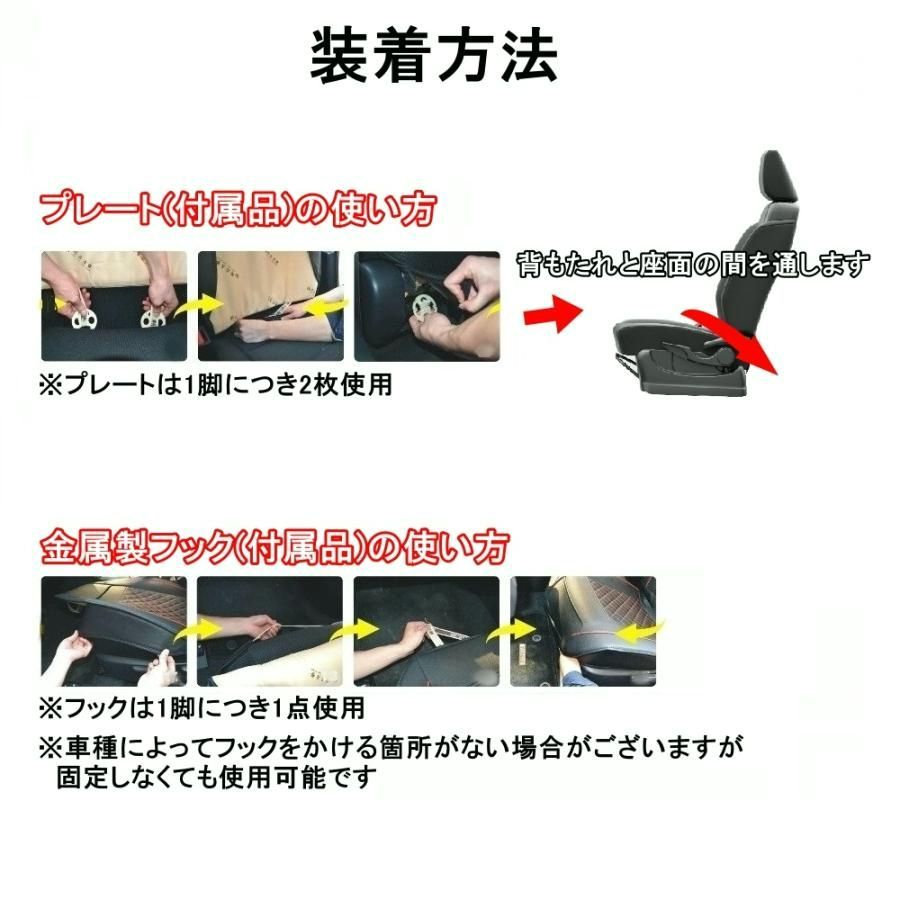 装着方法

プレート(付属品)の使い方

背もたれと座面の間を通します

※プレートは1脚につき2枚使用

金属製フック(付属品)の使い方

※フックは1脚につき1点使用

※車種によってフックをかける箇所がない場合がございますが固定しなくても使用可能です