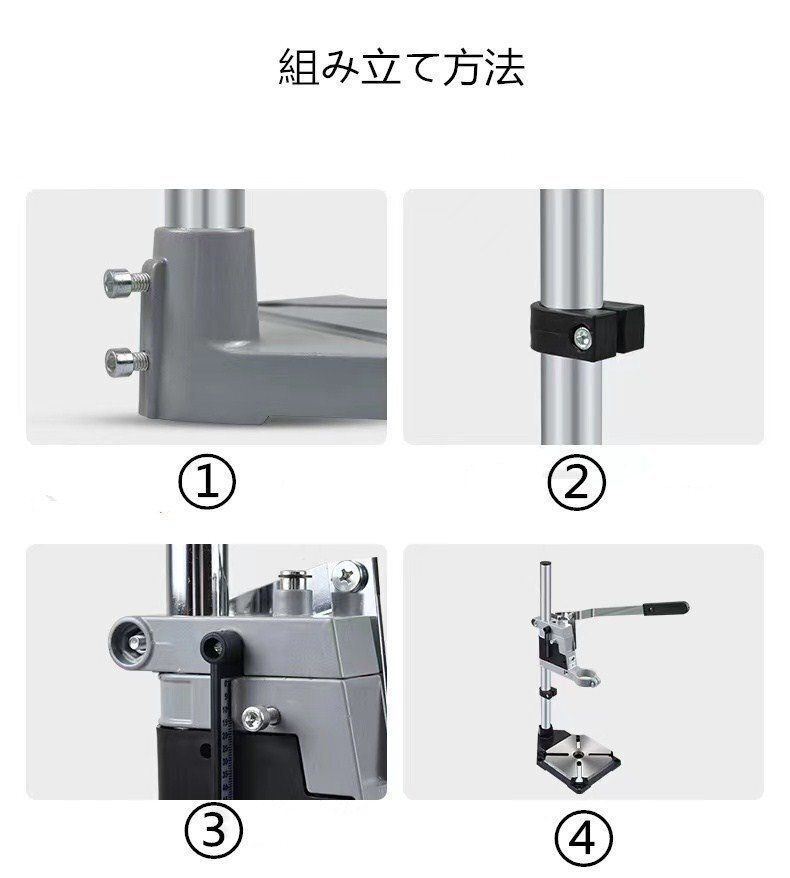 組み立て方法

①

②

③

④