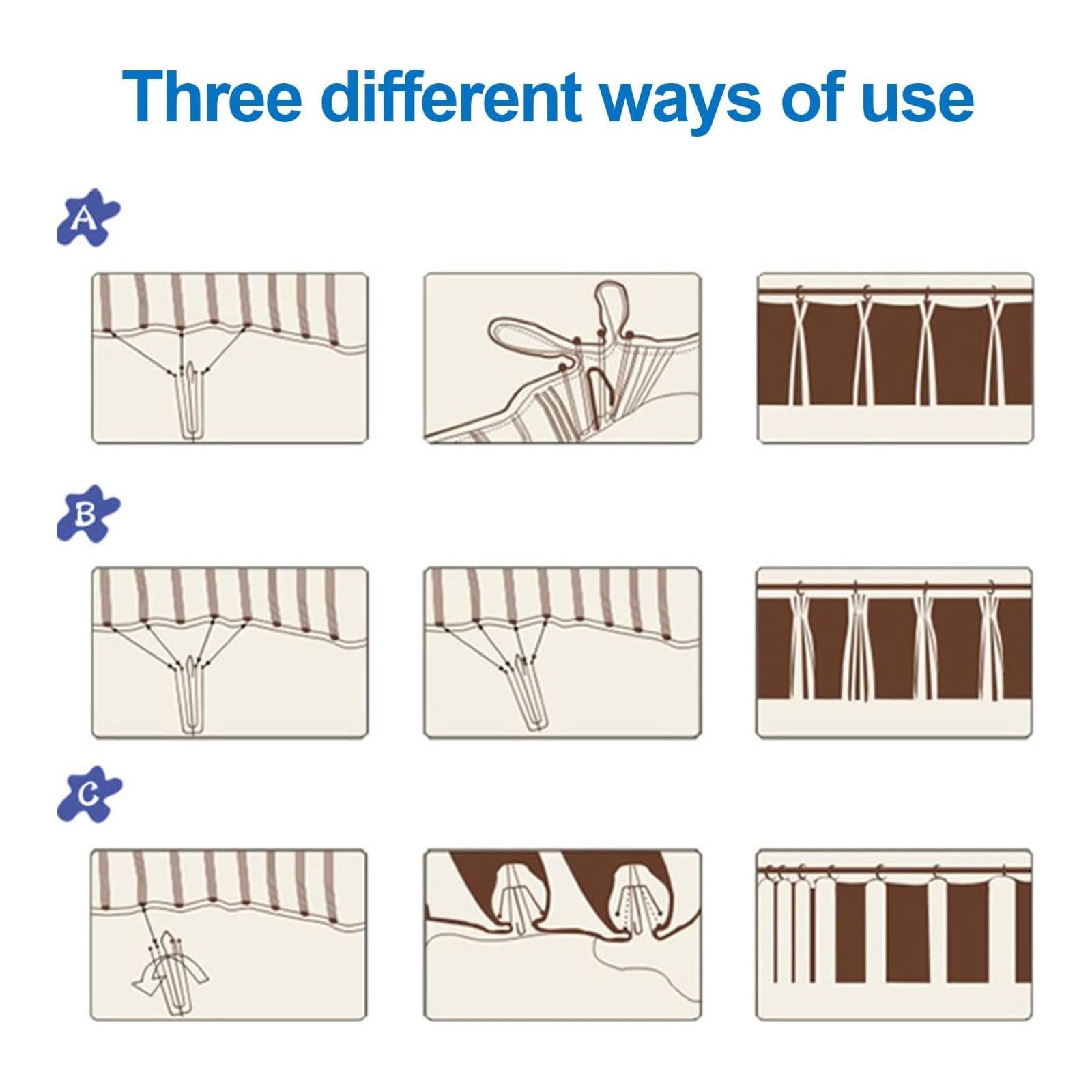 Three different ways of use

A

B

C