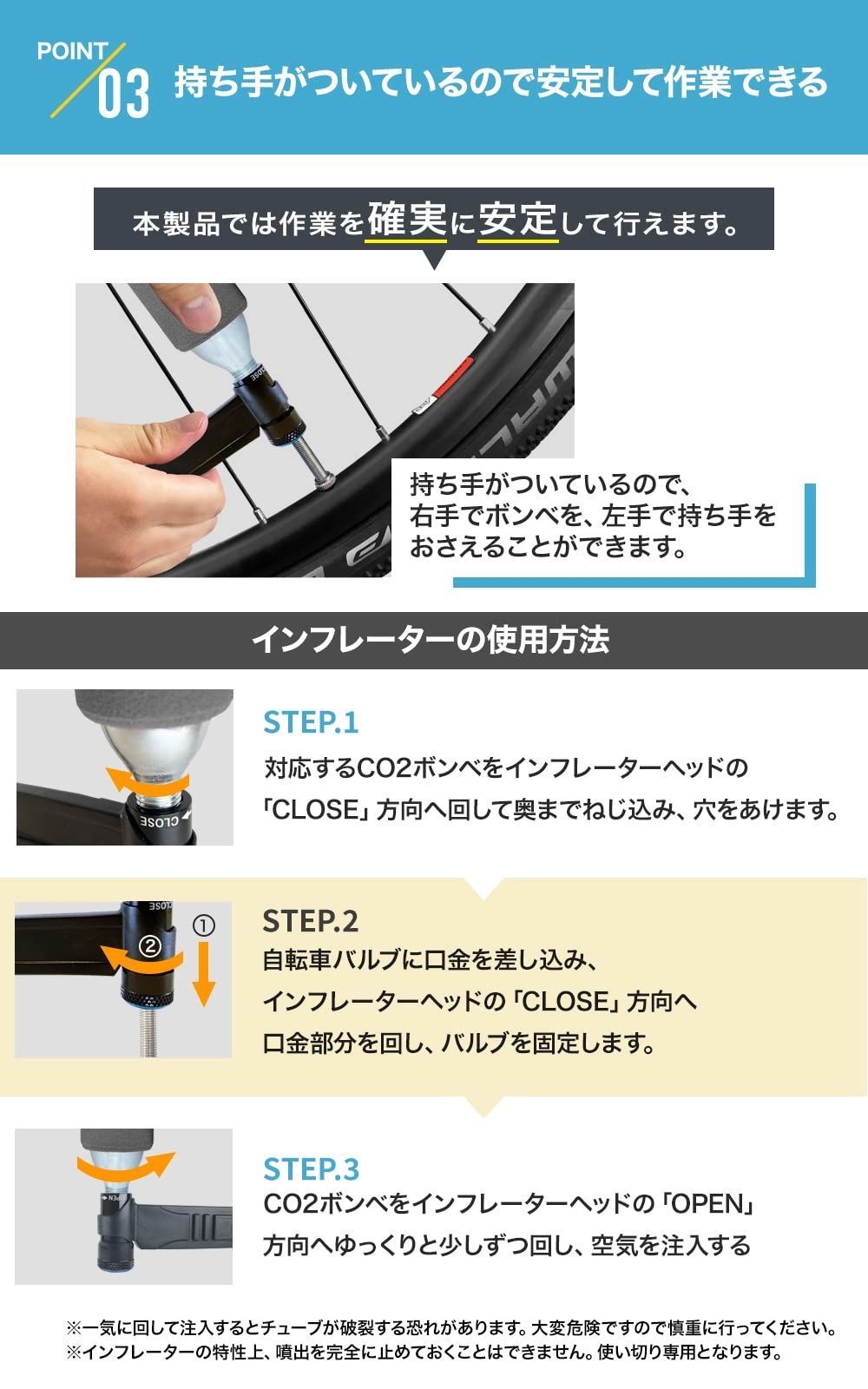 POINT 03 持ち手がついているので安定して作業できる

本製品では作業を確実に安定して行えます。

CLOSE

持ち手がついているので、右手でボンベを、左手で持ち手をおさえることができます。

インフレーターの使用方法

CLOSE

STEP.1
対応するCO2ボンベをインフレーターヘッドの「CLOSE」方向へ回して奥までねじ込み、穴をあけます。

CLOSE
② ①

STEP.2
自転車バルブに口金を差し込み、インフレーターヘッドの「CLOSE」方向へ口金部分を回し、バルブを固定します。

OPEN

STEP.3
CO2ボンベをインフレーターヘッドの「OPEN」方向へゆっくりと少しずつ回し、空気を注入する

※一気に回して注入するとチューブが破裂する恐れがあります。大変危険ですので慎重に行ってください。
※インフレーターの特性上、噴出を完全に止めておくことはできません。使い切り専用となります。