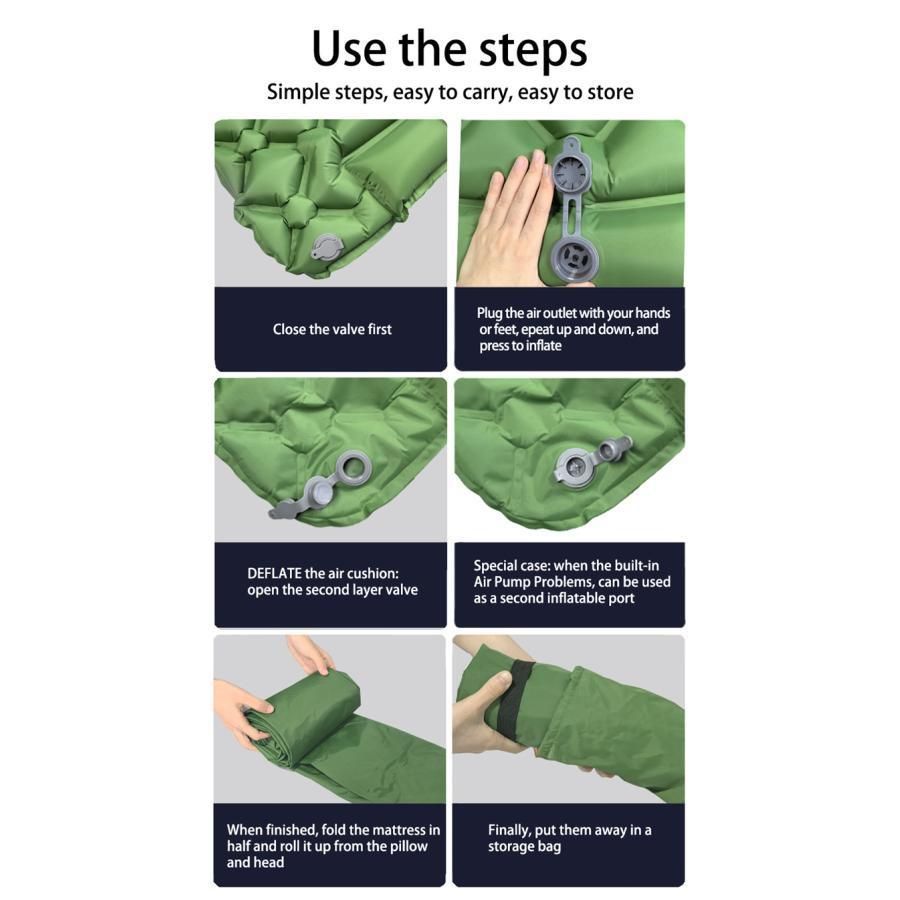 Use the steps

Simple steps, easy to carry, easy to store

Close the valve first

Plug the air outlet with your hands or feet, epeat up and down, and press to inflate

DEFLATE the air cushion: open the second layer valve

Special case: when the built-in Air Pump Problems, can be used as a second inflatable port

When finished, fold the mattress in half and roll it up from the pillow and head

Finally, put them away in a storage bag