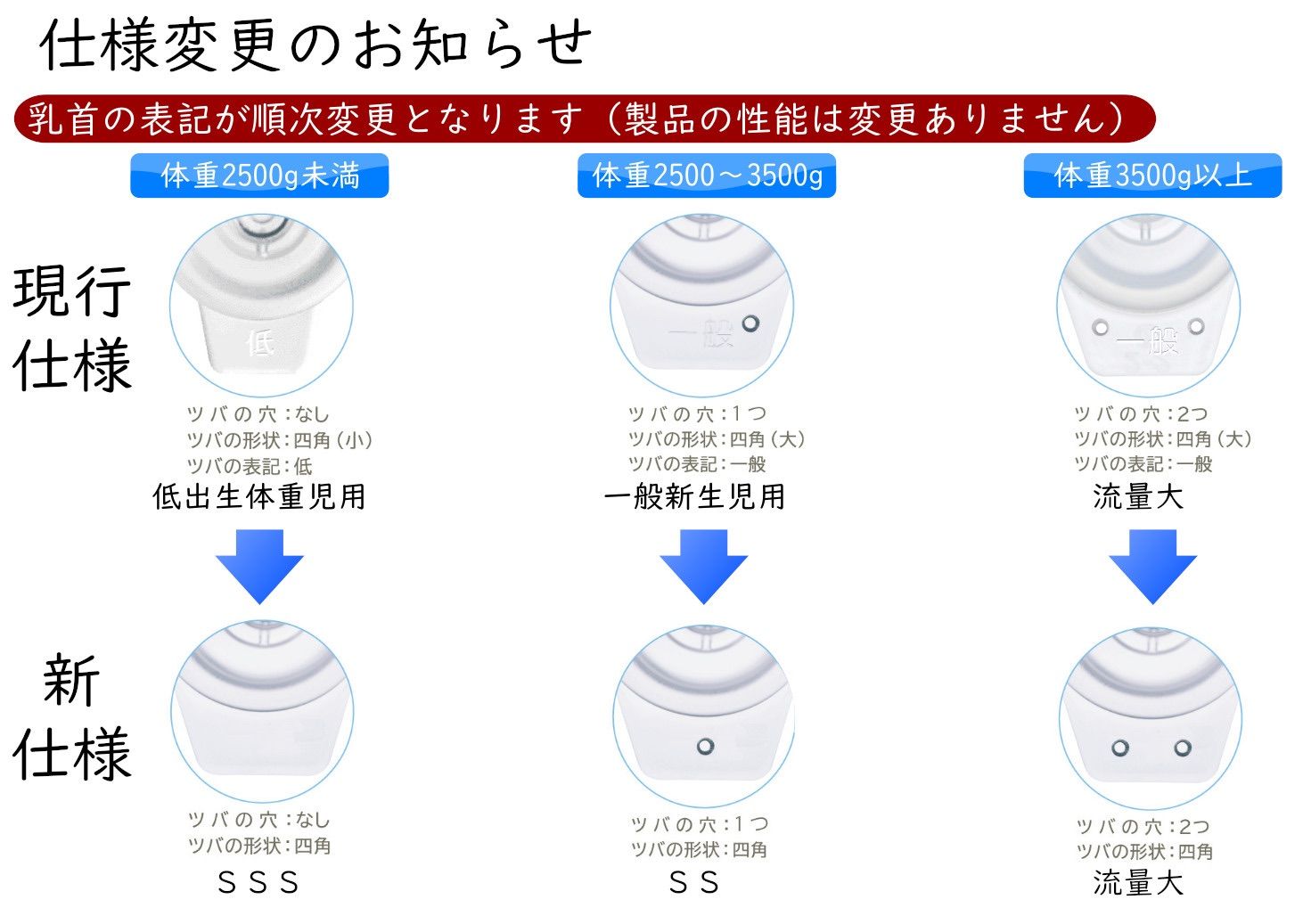 仕様変更のお知らせ

乳首の表記が順次変更となります（製品の性能は変更ありません）

体重2500g未満

体重2500～3500g

体重3500g以上

現行仕様

低

ツバの穴：なし
ツバの形状：四角（小）
ツバの表記：低
低出生体重児用

一般

ツバの穴：1つ
ツバの形状：四角（大）
ツバの表記：一般
一般新生児用

一般

ツバの穴：2つ
ツバの形状：四角（大）
ツバの表記：一般
流量大

新仕様

ツバの穴：なし
ツバの形状：四角
ＳＳＳ

ツバの穴：1つ
ツバの形状：四角
ＳＳ

ツバの穴：2つ
ツバの形状：四角
流量大