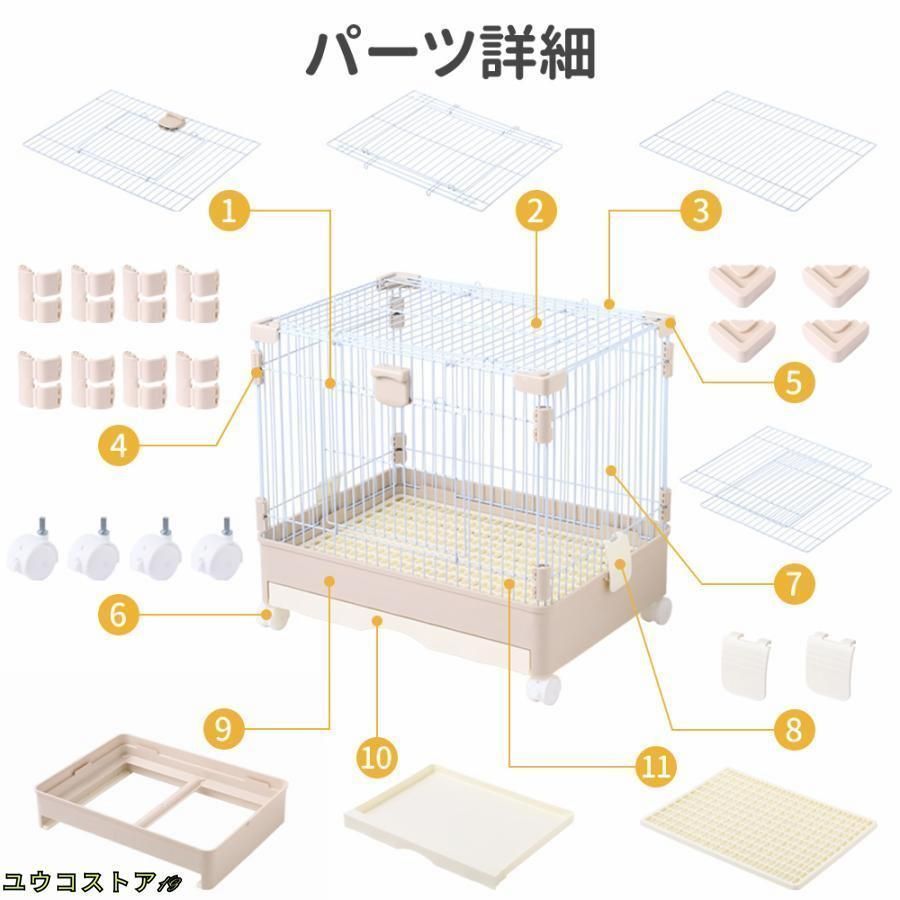 パーツ詳細

1

2

3

4

5

6

7

8

9

10

11

ユウコストア