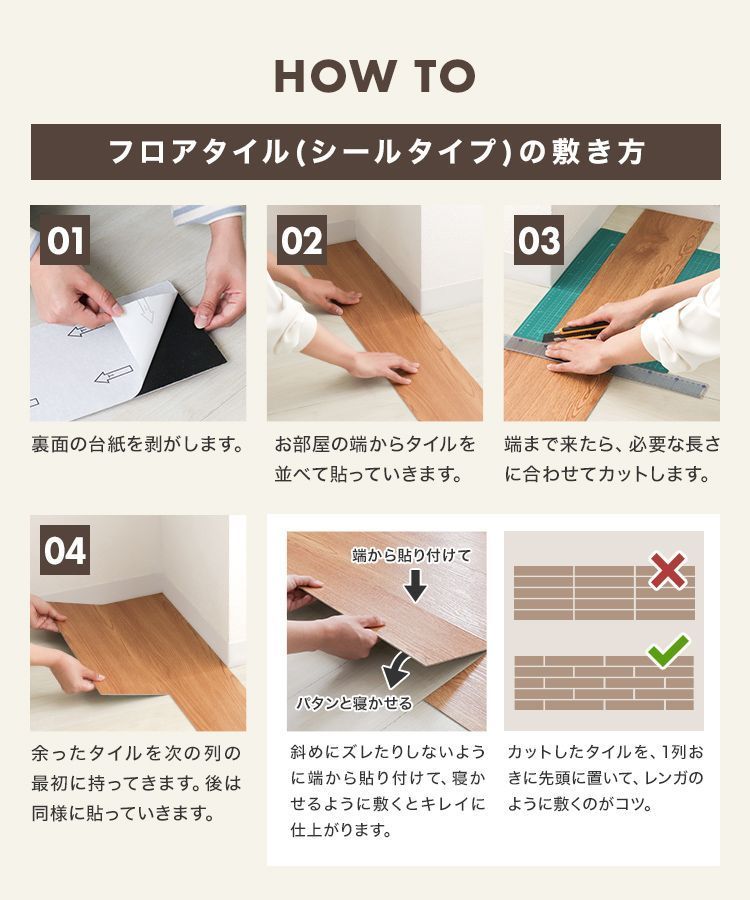 HOW TO

フロアタイル(シールタイプ)の敷き方

01

裏面の台紙を剥がします。

02

お部屋の端からタイルを並べて貼っていきます。

03

端まで来たら、必要な長さに合わせてカットします。

04

余ったタイルを次の列の最初に持ってきます。後は同様に貼っていきます。

端から貼り付けて

パタンと寝かせる

斜めにズレたりしないように端から貼り付けて、寝かせるように敷くとキレイに仕上がります。

カットしたタイルを、1列おきに先頭に置いて、レンガのように敷くのがコツ。