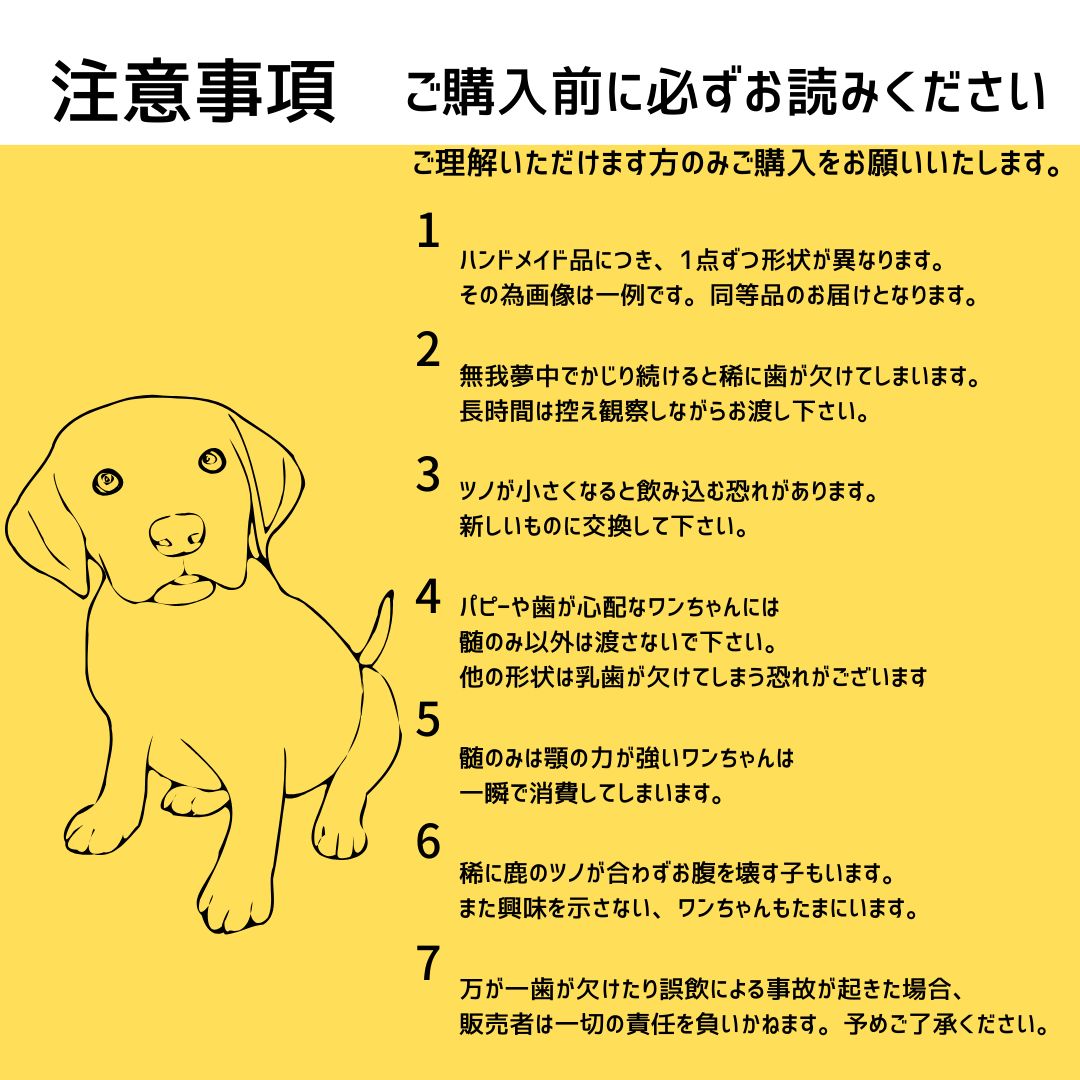 注意事項　ご購入前に必ずお読みください

ご理解いただけます方のみご購入をお願いいたします。

1
ハンドメイド品につき、1点ずつ形状が異なります。
その為画像は一例です。同等品のお届けとなります。

2
無我夢中でかじり続けると稀に歯が欠けてしまいます。
長時間は控え観察しながらお渡し下さい。

3
ツノが小さくなると飲み込む恐れがあります。
新しいものに交換して下さい。

4
パピーや歯が心配なワンちゃんには
髄のみ以外は渡さないで下さい。
他の形状は乳歯が欠けてしまう恐れがございます

5
髄のみは顎の力が強いワンちゃんは
一瞬で消費してしまいます。

6
稀に鹿のツノが合わずお腹を壊す子もいます。
また興味を示さない、ワンちゃんもたまにいます。

7
万が一歯が欠けたり誤飲による事故が起きた場合、
販売者は一切の責任を負いかねます。予めご了承ください。