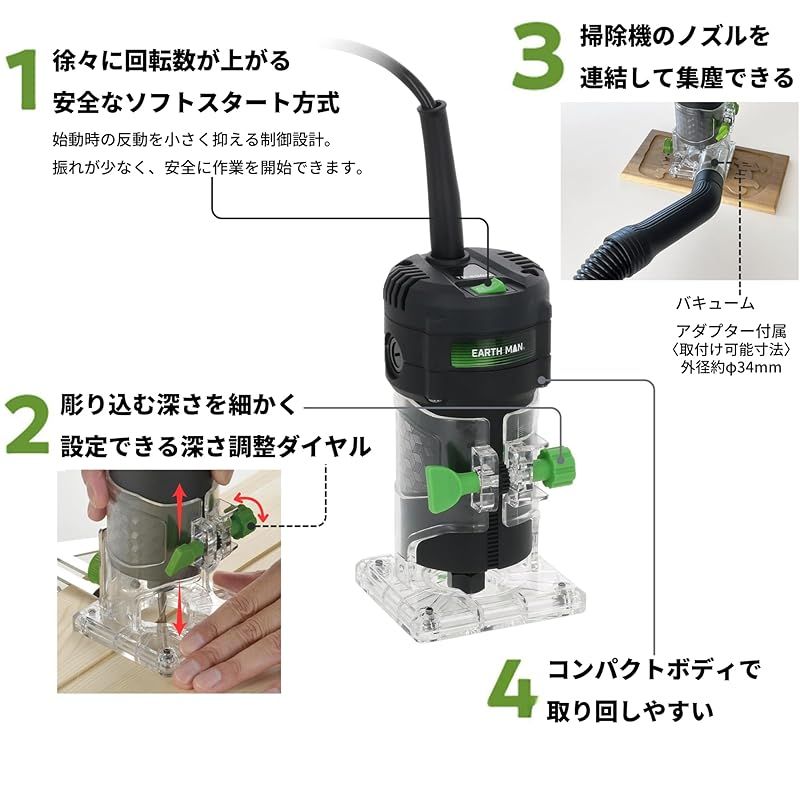 1 徐々に回転数が上がる
安全なソフトスタート方式

始動時の反動を小さく抑える制御設計。
振れが少なく、安全に作業を開始できます。

3 掃除機のノズルを
連結して集塵できる

バキューム
アダプター付属
〈取付け可能寸法〉
外径約φ34mm

EARTH MAN

2 彫り込む深さを細かく
設定できる深さ調整ダイヤル

4 コンパクトボディで
取り回しやすい